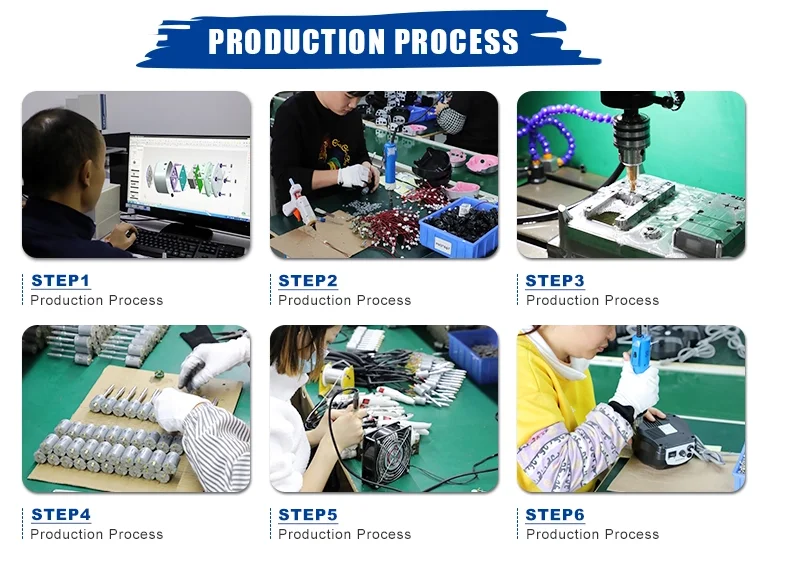 PRODUCTION PROCESS

STEP1
Production Process

STEP2
Production Process

STEP3
Production Process

STEP4
Production Process

STEP5
Production Process

STEP6
Production Process