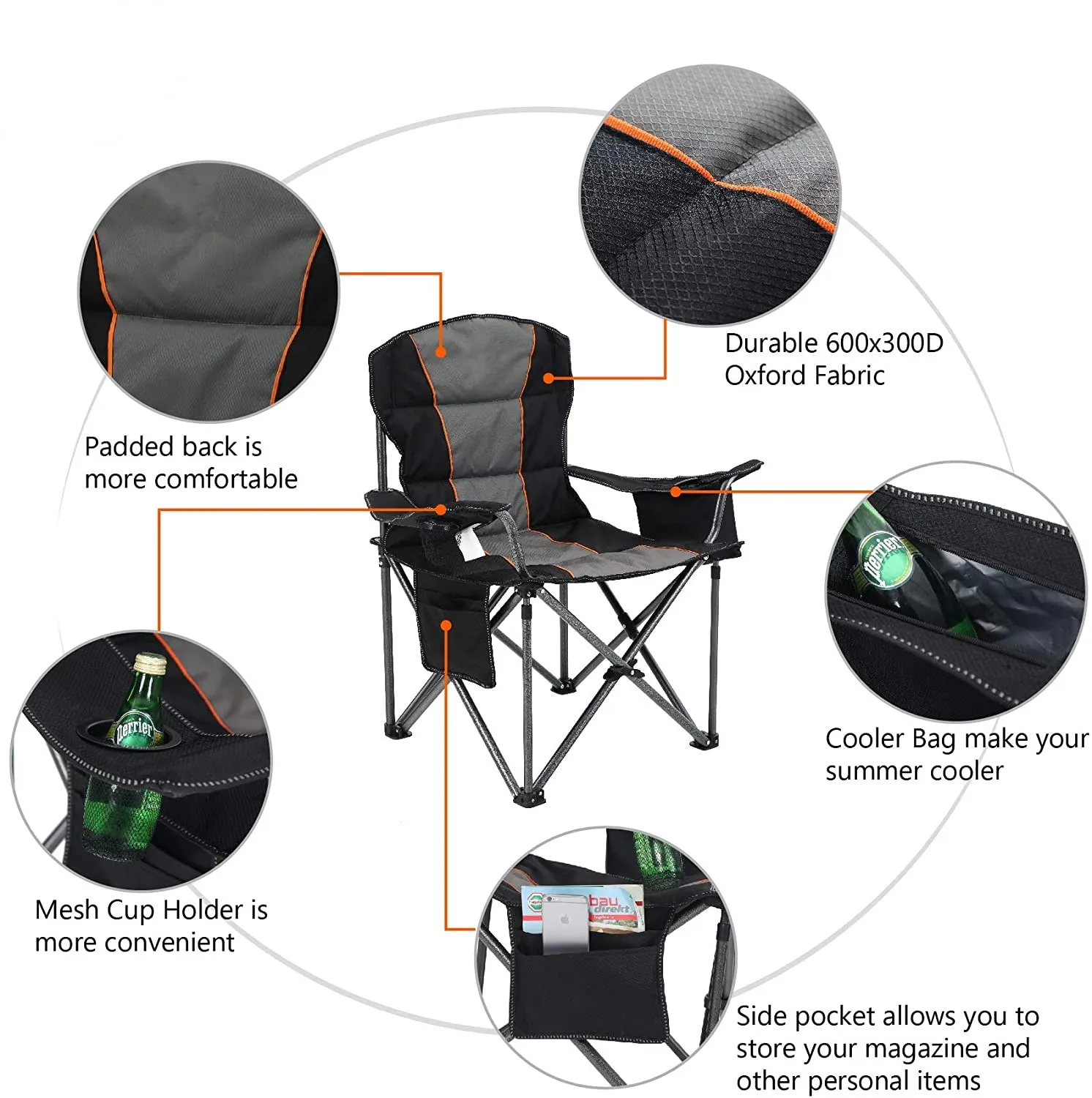 Durable 600x300D Oxford Fabric

Padded back is more comfortable

Perrier

Cooler Bag make your summer cooler

Perrier

Mesh Cup Holder is more convenient

bau direkt

Side pocket allows you to store your magazine and other personal items