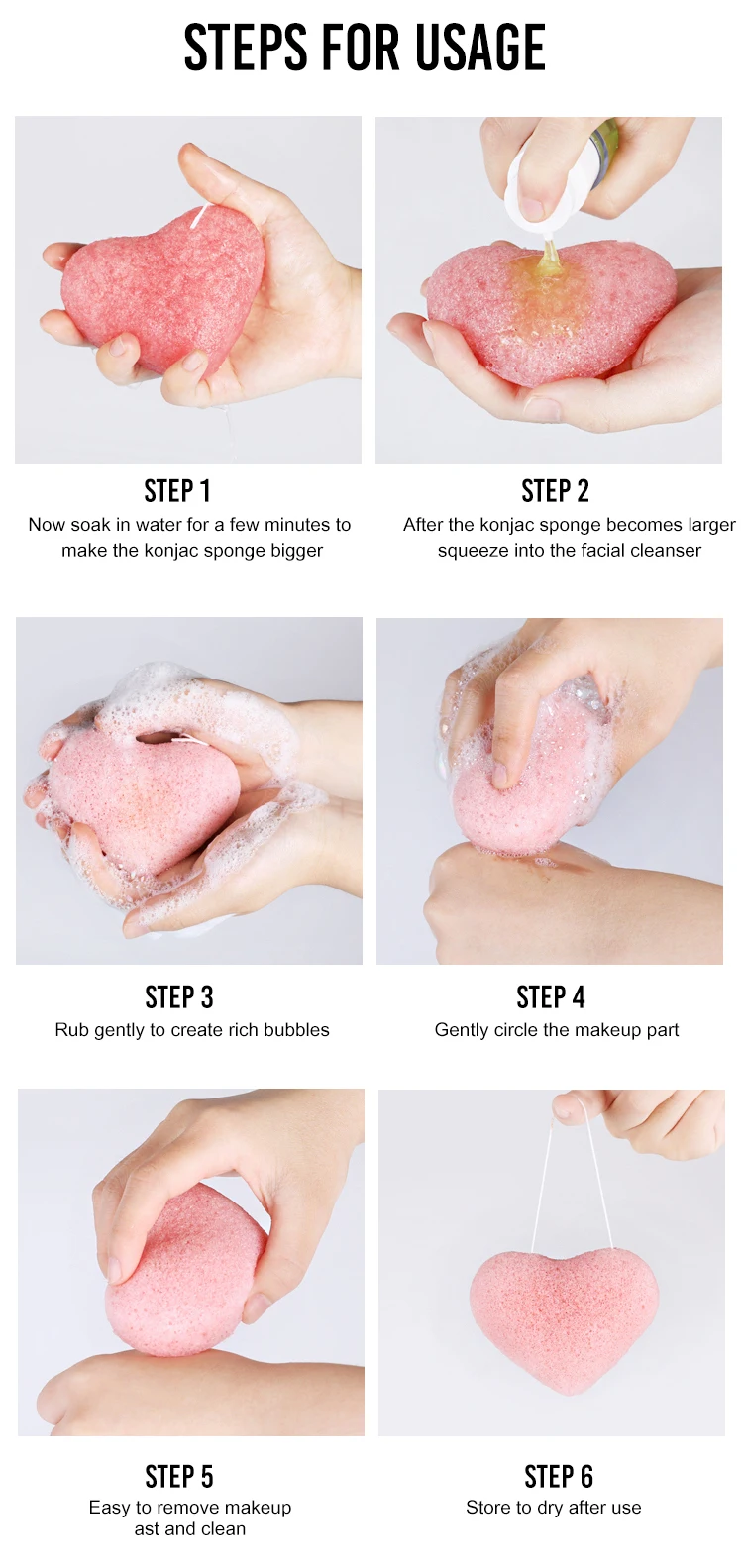 STEPS FOR USAGE

STEP 1
Now soak in water for a few minutes to make the konjac sponge bigger

STEP 2
After the konjac sponge becomes larger squeeze into the facial cleanser

STEP 3
Rub gently to create rich bubbles

STEP 4
Gently circle the makeup part

STEP 5
Easy to remove makeup ast and clean

STEP 6
Store to dry after use