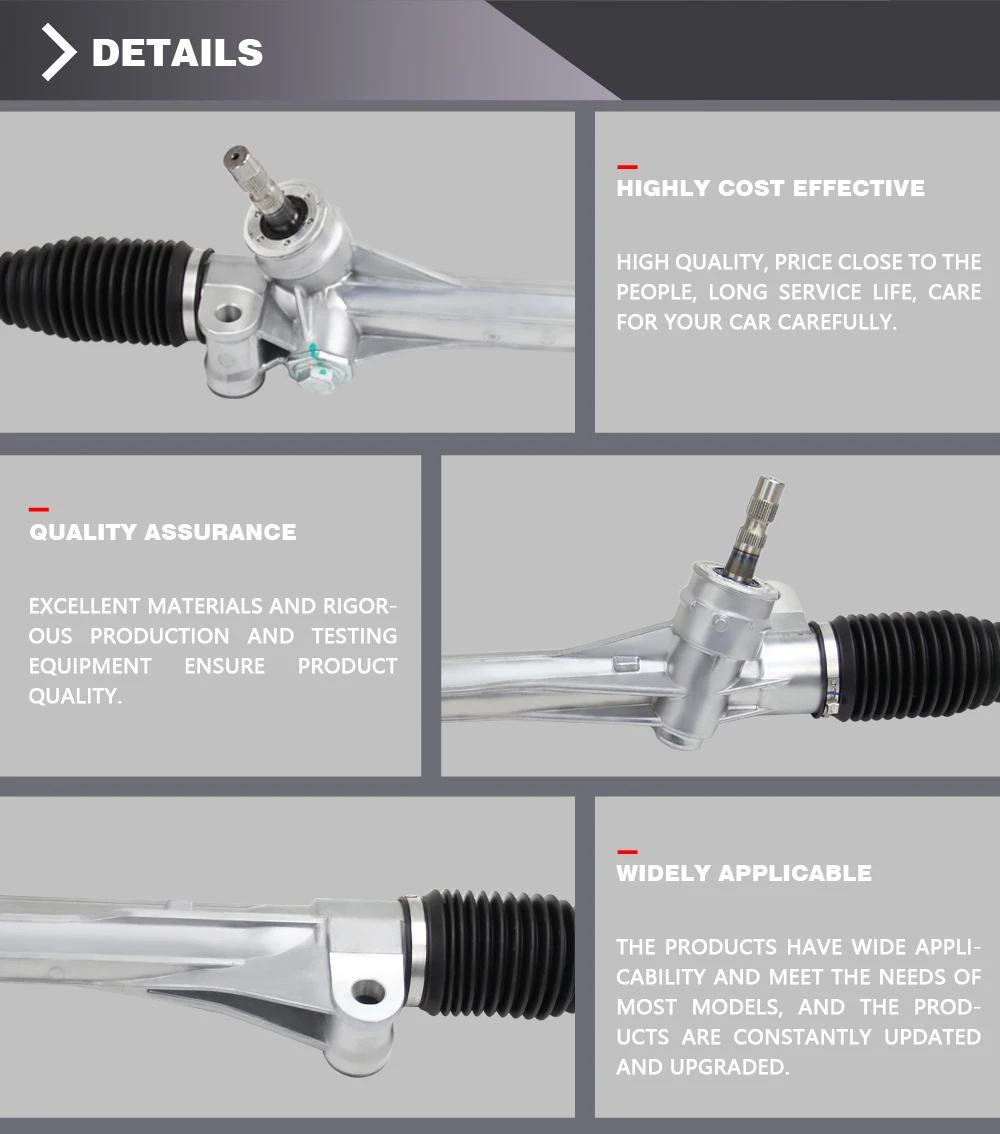 DETAILS

HIGHLY COST EFFECTIVE

HIGH QUALITY, PRICE CLOSE TO THE PEOPLE, LONG SERVICE LIFE, CARE FOR YOUR CAR CAREFULLY.

QUALITY ASSURANCE

EXCELLENT MATERIALS AND RIGOROUS PRODUCTION AND TESTING EQUIPMENT ENSURE PRODUCT QUALITY.

WIDELY APPLICABLE

THE PRODUCTS HAVE WIDE APPLICABILITY AND MEET THE NEEDS OF MOST MODELS, AND THE PRODUCTS ARE CONSTANTLY UPDATED AND UPGRADED.