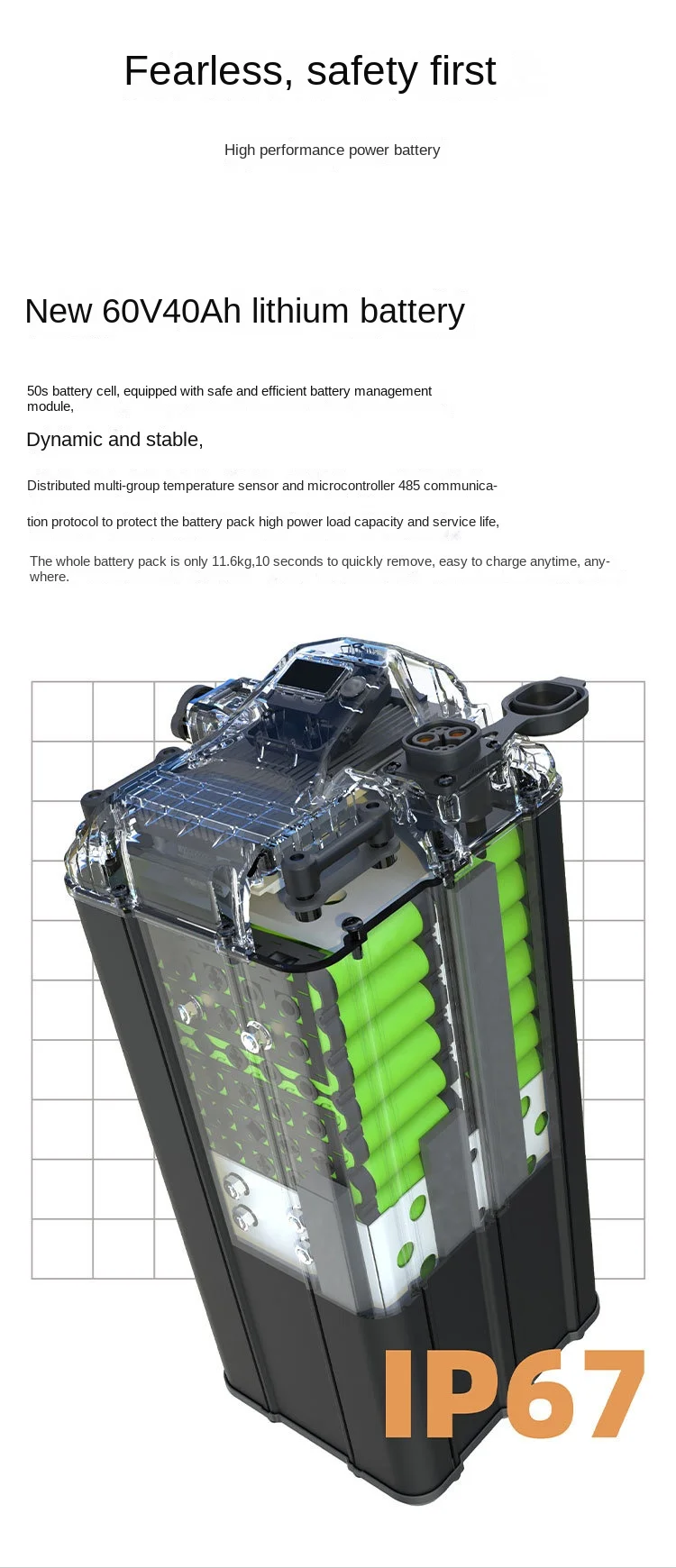 Fearless, safety first

High performance power battery

New 60V40Ah lithium battery

50s battery cell, equipped with safe and efficient battery management module,

Dynamic and stable,

Distributed multi-group temperature sensor and microcontroller 485 communication protocol to protect the battery pack high power load capacity and service life,

The whole battery pack is only 11.6kg,10 seconds to quickly remove, easy to charge anytime, anywhere.

IP67