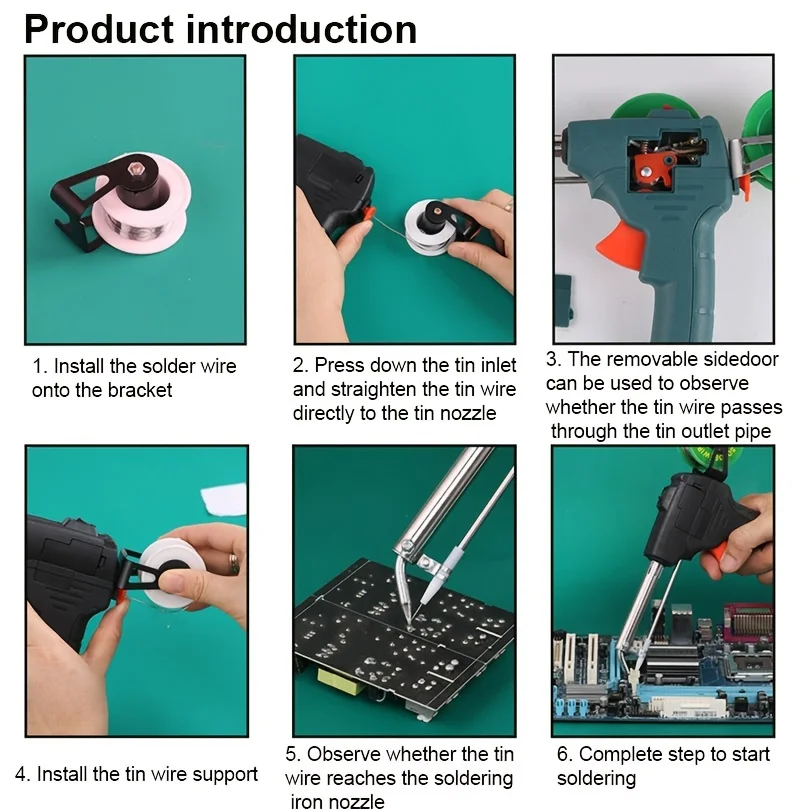 Product introduction

1. Install the solder wire onto the bracket

2. Press down the tin inlet and straighten the tin wire directly to the tin nozzle

3. The removable sidedoor can be used to observe whether the tin wire passes through the tin outlet pipe

4. Install the tin wire support

5. Observe whether the tin wire reaches the soldering iron nozzle

6. Complete step to start soldering