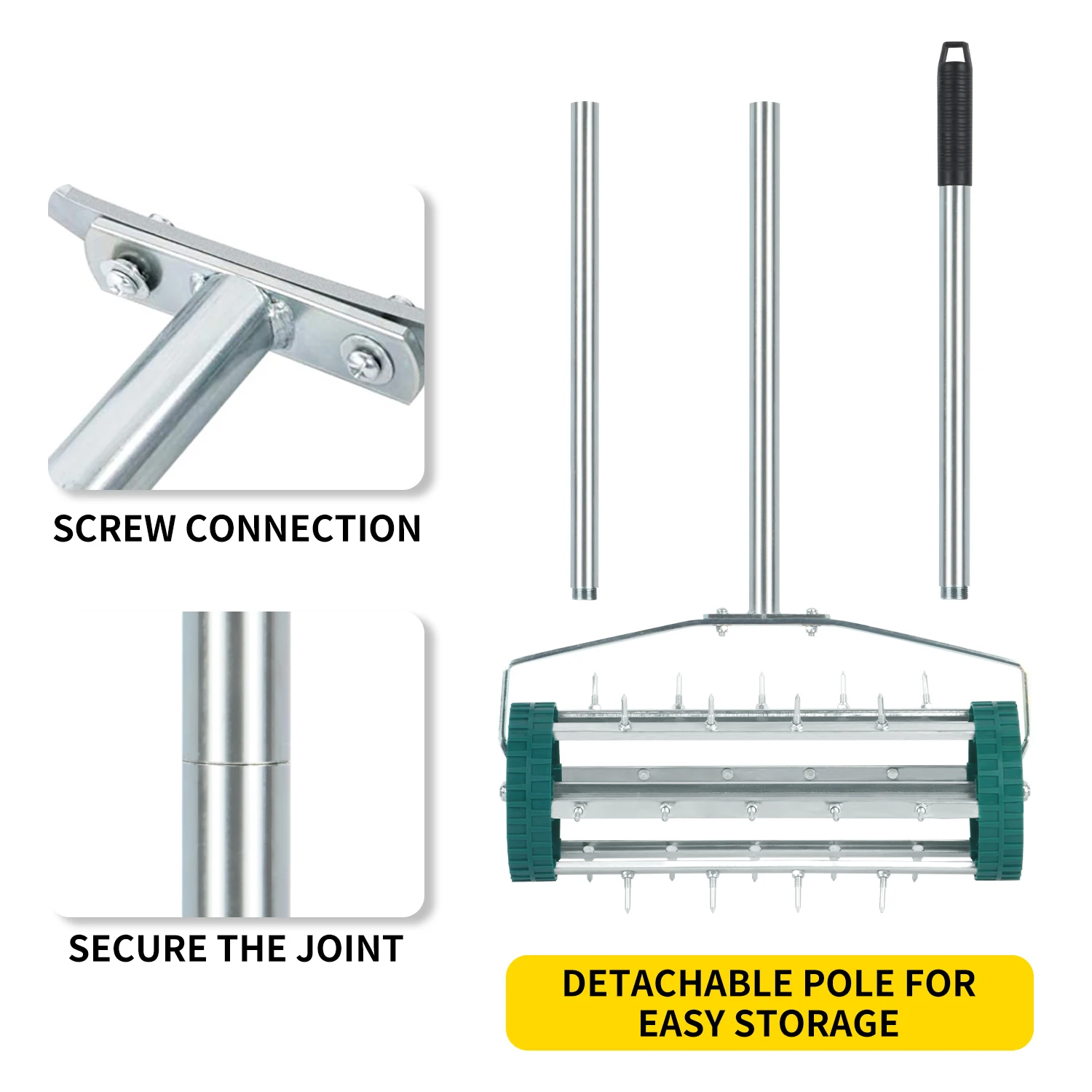 SCREW CONNECTION

SECURE THE JOINT

DETACHABLE POLE FOR EASY STORAGE