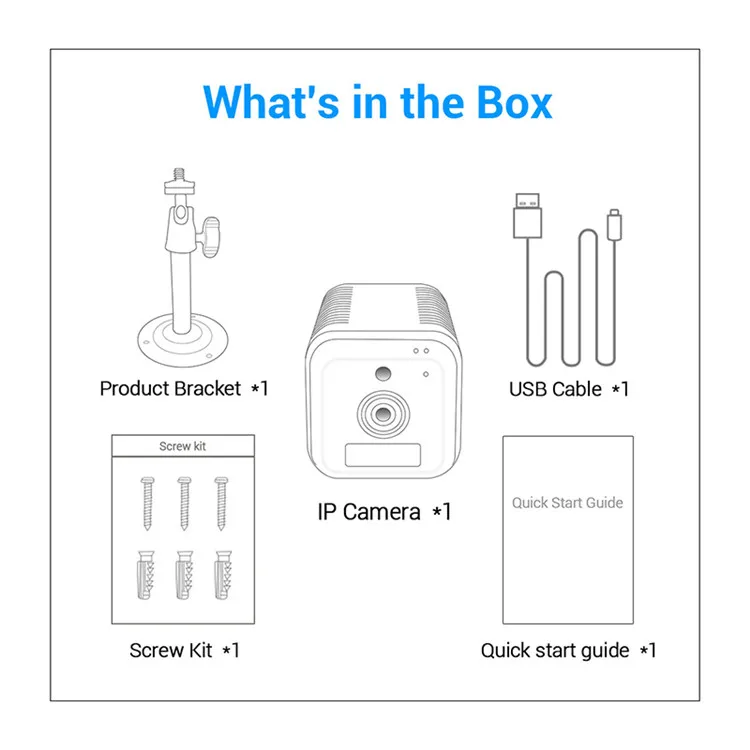 What's in the Box

Product Bracket *1

USB Cable *1

IP Camera *1

Screw kit

Screw Kit *1

Quick Start Guide

Quick start guide *1