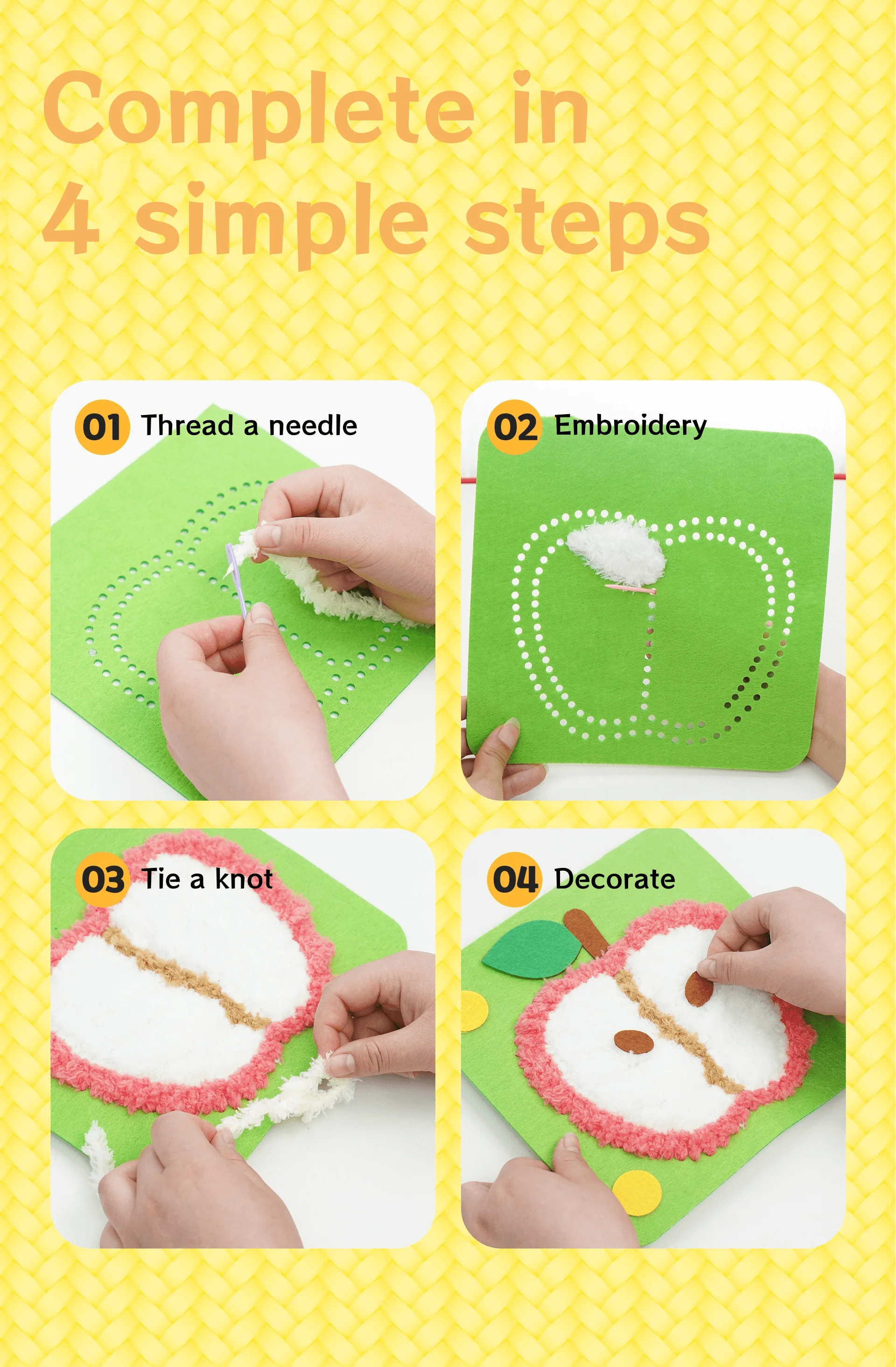 Complete in
4 simple steps

01 Thread a needle

02 Embroidery

03 Tie a knot

04 Decorate