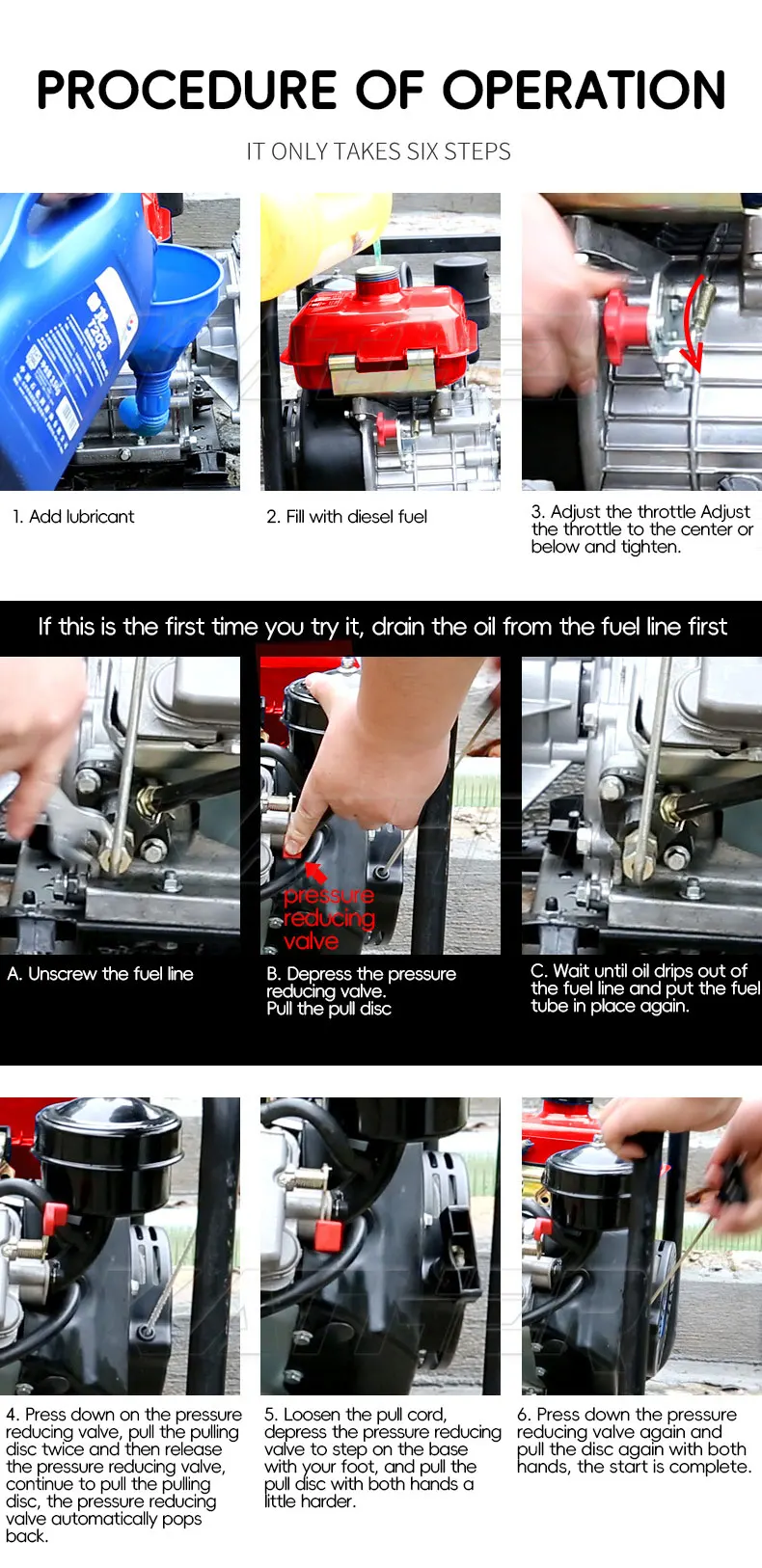 PROCEDURE OF OPERATION

IT ONLY TAKES SIX STEPS

1. Add lubricant

2. Fill with diesel fuel

3. Adjust the throttle Adjust the throttle to the center or below and tighten.

If this is the first time you try it, drain the oil from the fuel line first

pressure reducing valve

A. Unscrew the fuel line

B. Depress the pressure reducing valve.
Pull the pull disc

C. Wait until oil drips out of the fuel line and put the fuel tube in place again.

4. Press down on the pressure reducing valve, pull the pulling disc twice and then release the pressure reducing valve, continue to pull the pulling disc, the pressure reducing valve automatically pops back.

5. Loosen the pull cord, depress the pressure reducing valve to step on the base with your foot, and pull the pull disc with both hands a little harder.

6. Press down the pressure reducing valve again and pull the disc again with both hands, the start is complete.