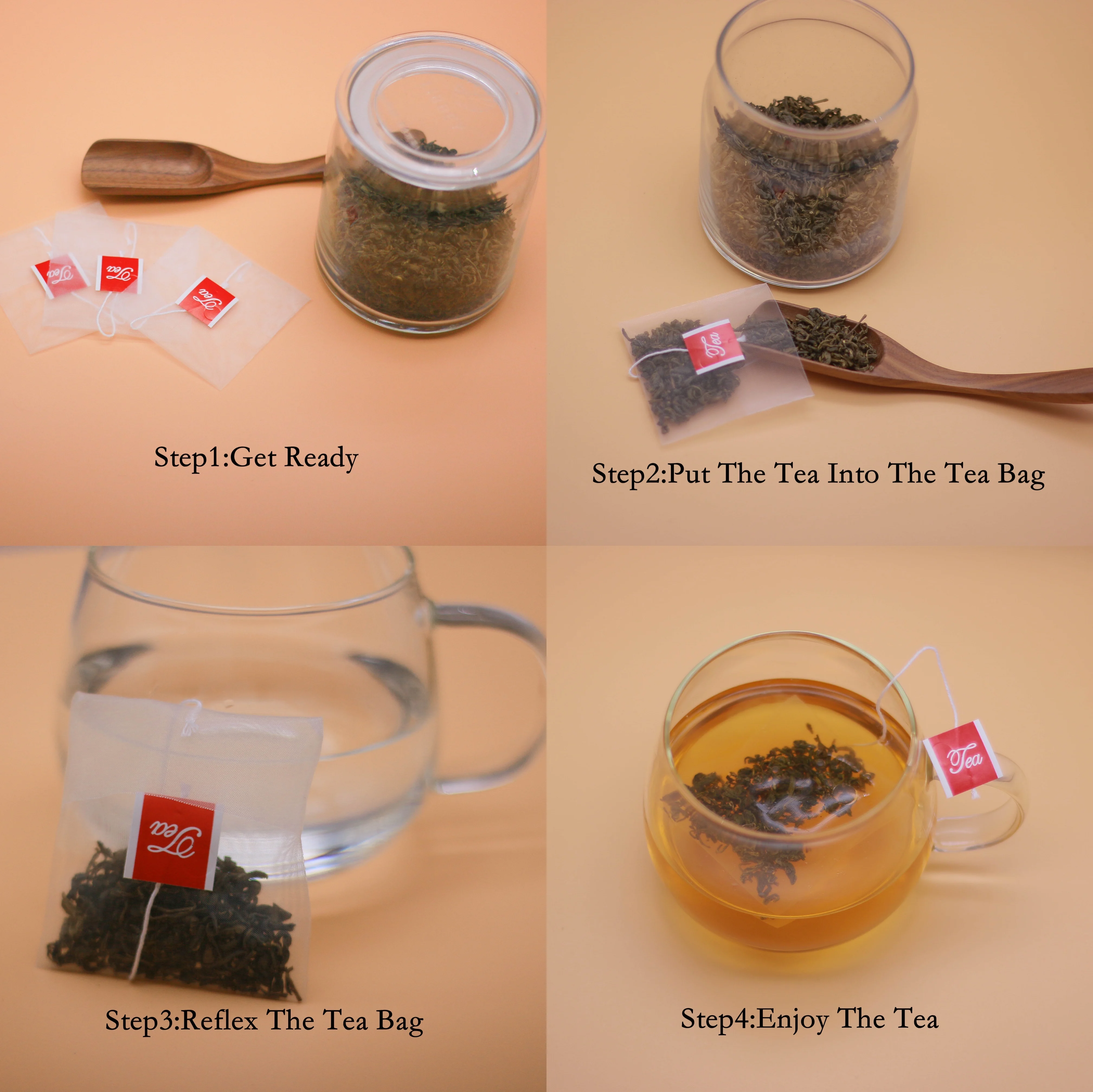 Tea
Tea
Tea

Step1:Get Ready

Tea

Step2:Put The Tea Into The Tea Bag

Tea

Step3:Reflex The Tea Bag

Tea

Step4:Enjoy The Tea