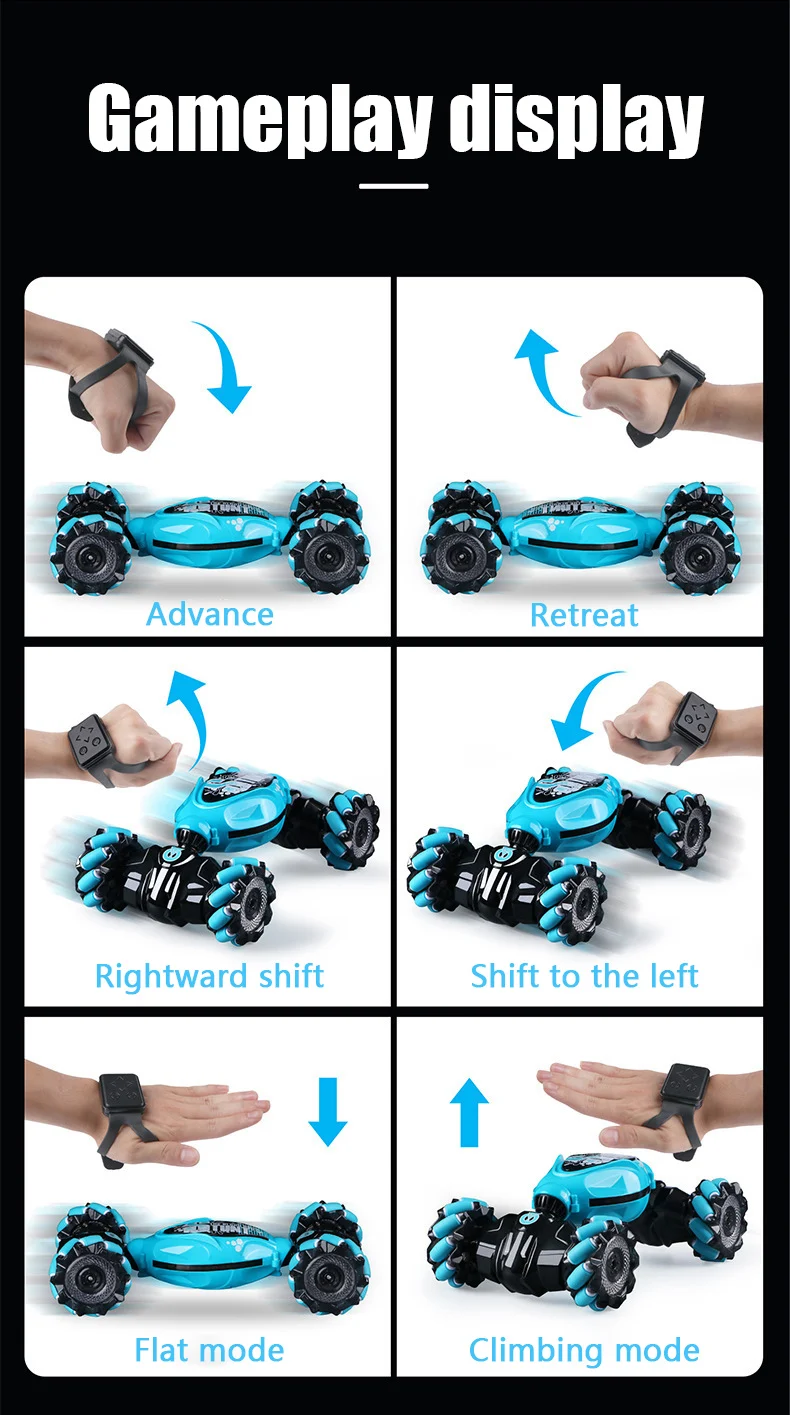 Gameplay display

Advance

Retreat

Rightward shift

Shift to the left

Flat mode

Climbing mode