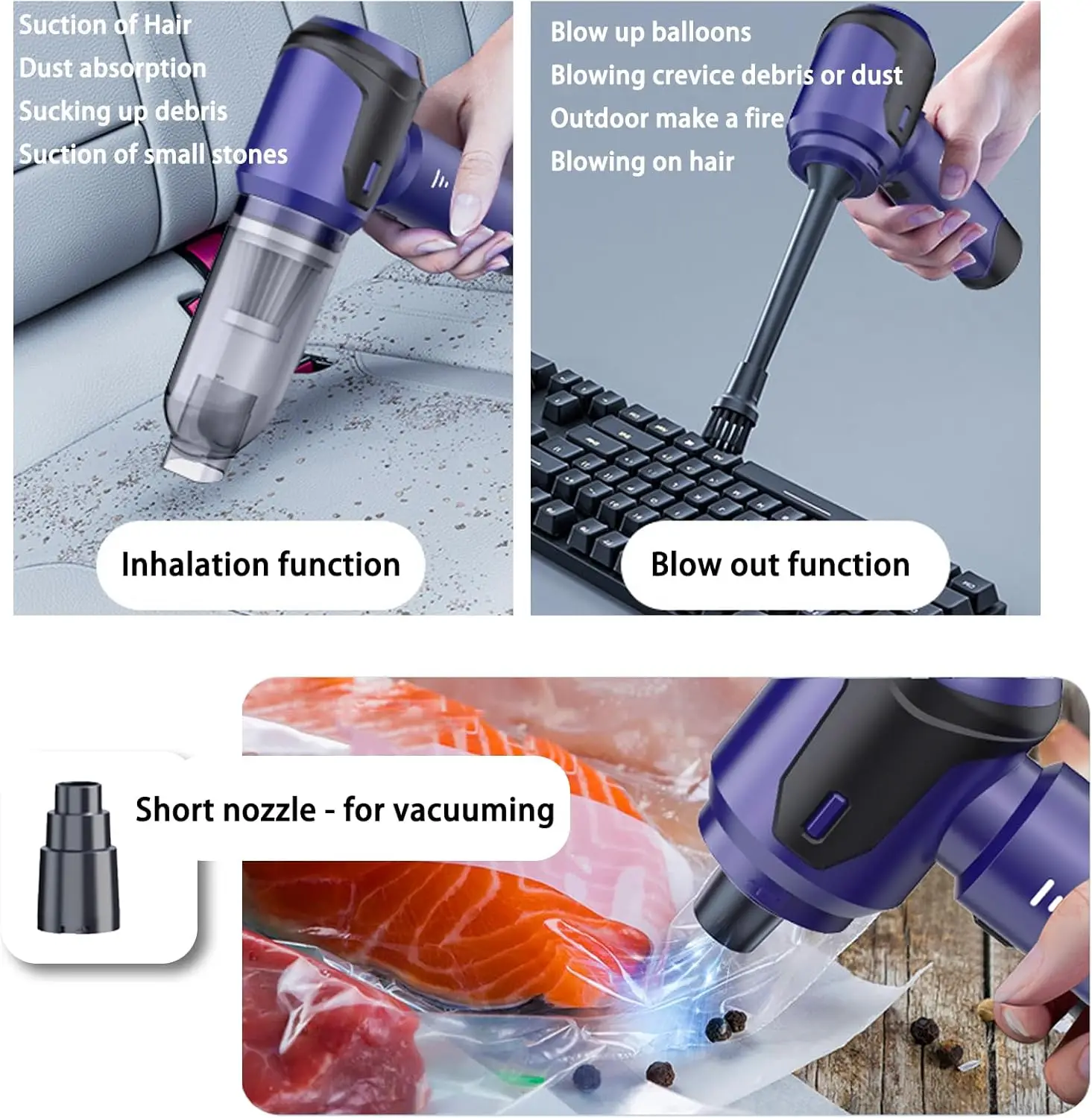 Suction of Hair
Dust absorption
Sucking up debris
Suction of small stones

Inhalation function

Blow up balloons
Blowing crevice debris or dust
Outdoor make a fire
Blowing on hair

Blow out function

Short nozzle - for vacuuming