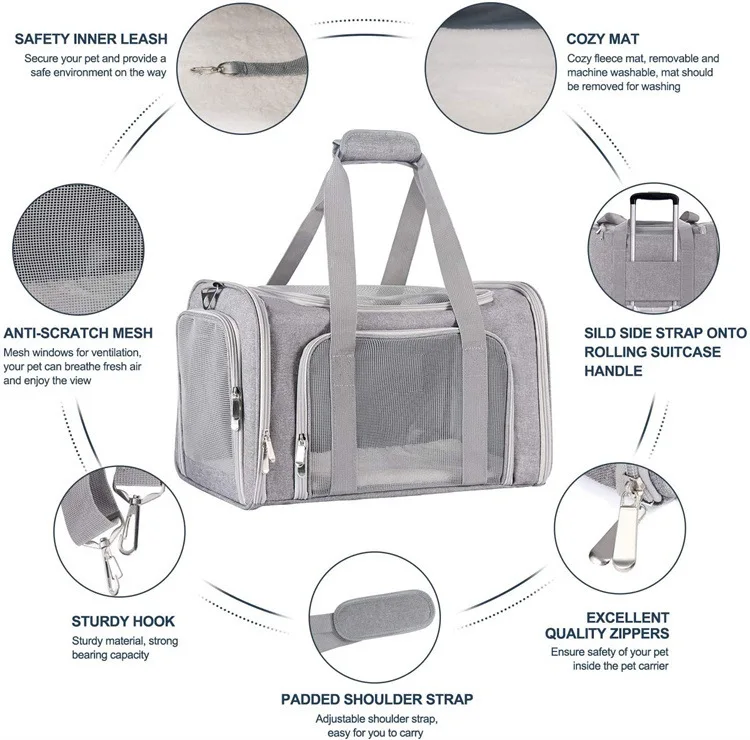 SAFETY INNER LEASH
Secure your pet and provide a safe environment on the way

COZY MAT
Cozy fleece mat, removable and machine washable, mat should be removed for washing

ANTI-SCRATCH MESH
Mesh windows for ventilation, your pet can breathe fresh air and enjoy the view

SILD SIDE STRAP ONTO ROLLING SUITCASE HANDLE

STURDY HOOK
Sturdy material, strong bearing capacity

EXCELLENT QUALITY ZIPPERS
Ensure safety of your pet inside the pet carrier

PADDED SHOULDER STRAP
Adjustable shoulder strap, easy for you to carry