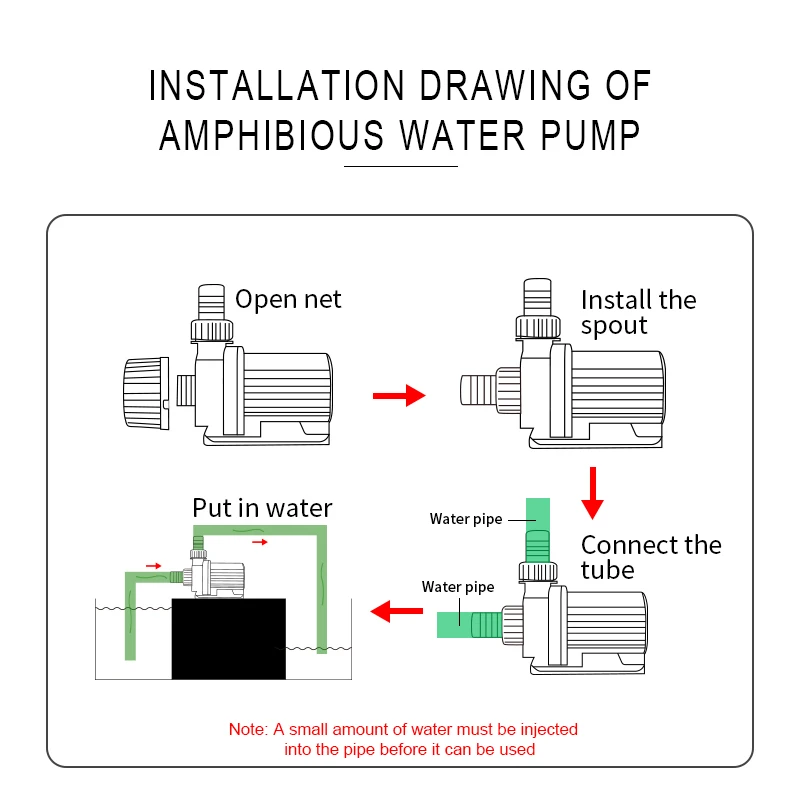 INSTALLATION DRAWING OF AMPHIBIOUS WATER PUMP

Open net

Install the spout

Water pipe

Connect the tube

Water pipe

Put in water

Note: A small amount of water must be injected into the pipe before it can be used