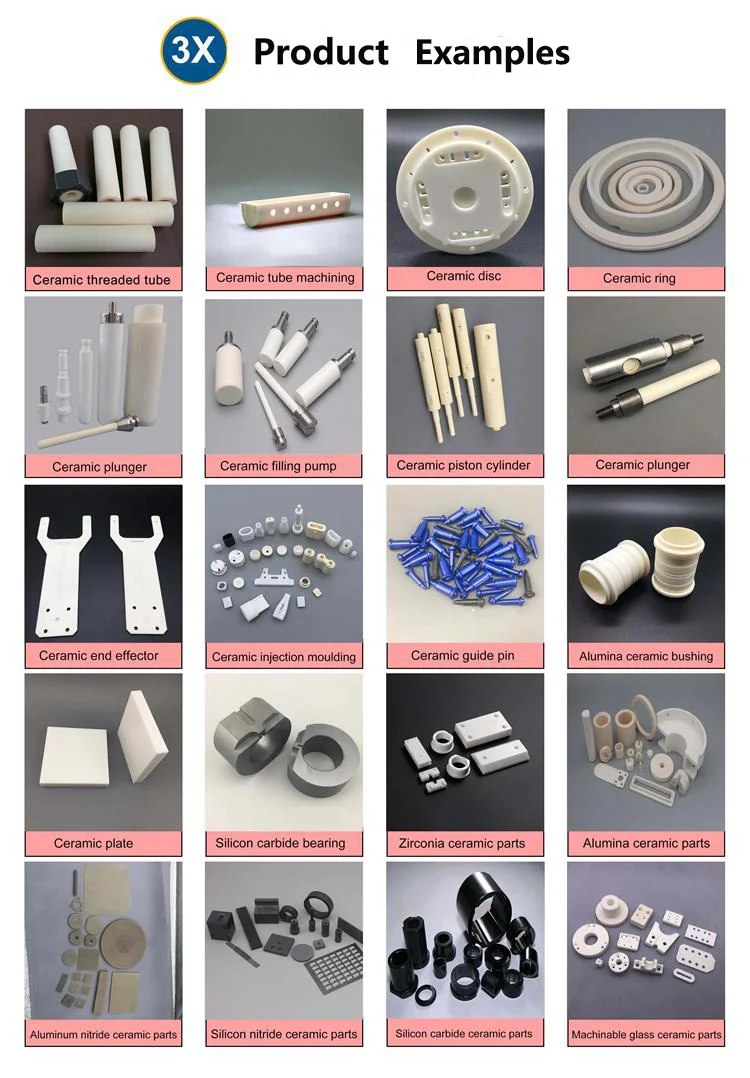 3X Product Examples

Ceramic threaded tube

Ceramic tube machining

Ceramic disc

Ceramic ring

Ceramic plunger

Ceramic filling pump

Ceramic piston cylinder

Ceramic plunger

Ceramic end effector

Ceramic injection moulding

Ceramic guide pin

Alumina ceramic bushing

Ceramic plate

Silicon carbide bearing

Zirconia ceramic parts

Alumina ceramic parts

Aluminum nitride ceramic parts

Silicon nitride ceramic parts

Silicon carbide ceramic parts

Machinable glass ceramic parts