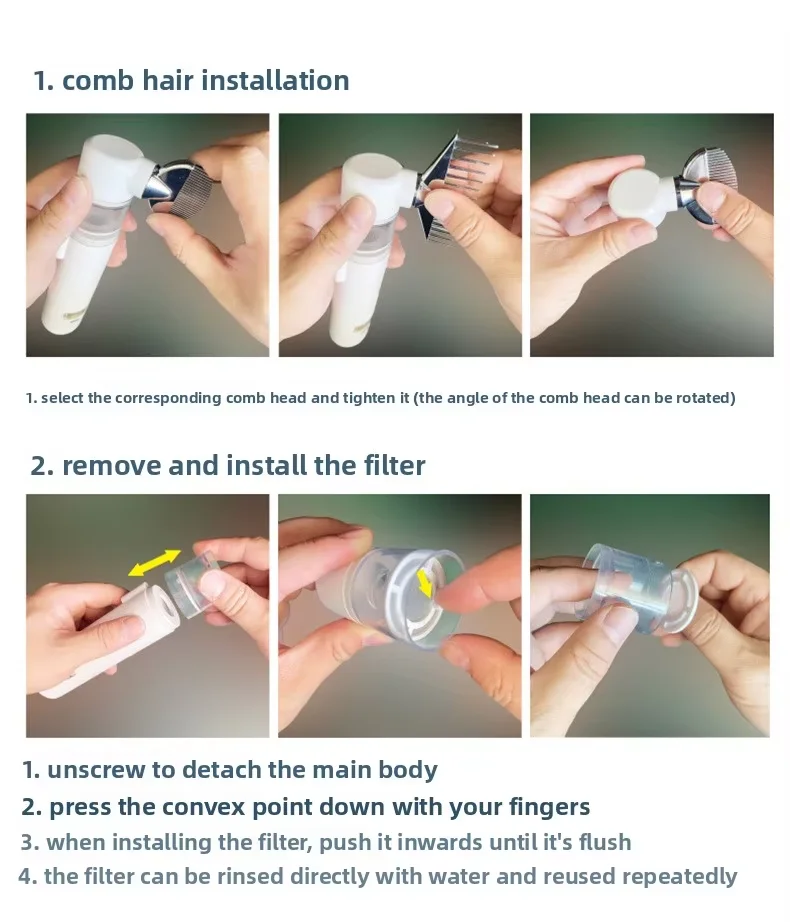 1. comb hair installation

1. select the corresponding comb head and tighten it (the angle of the comb head can be rotated)

2. remove and install the filter

1. unscrew to detach the main body
2. press the convex point down with your fingers
3. when installing the filter, push it inwards until it's flush
4. the filter can be rinsed directly with water and reused repeatedly