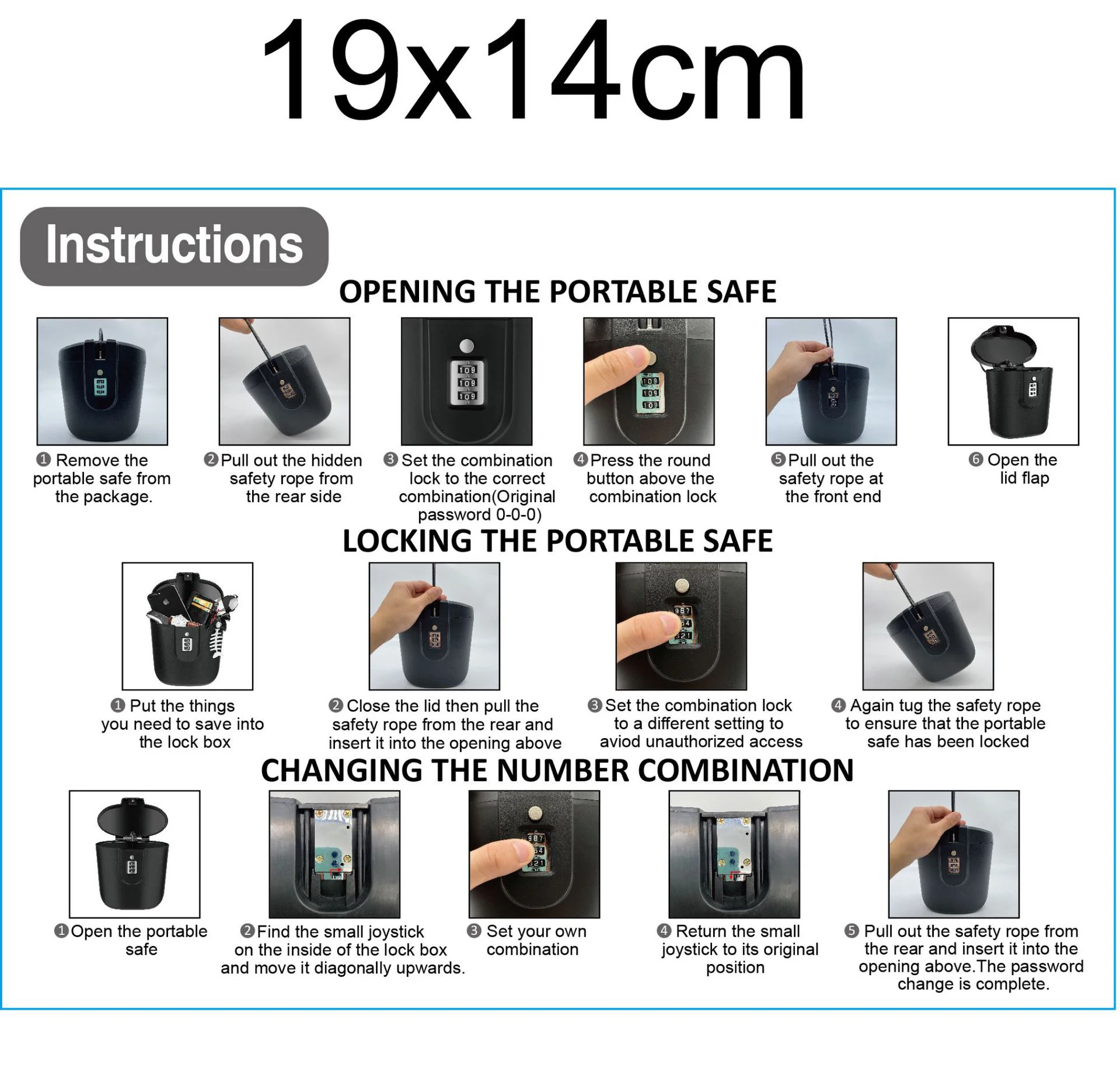 19x14cm

Instructions

OPENING THE PORTABLE SAFE

❶ Remove the portable safe from the package.

❷ Pull out the hidden safety rope from the rear side

❸ Set the combination lock to the correct combination(Original password 0-0-0)

❹ Press the round button above the combination lock

❺ Pull out the safety rope at the front end

❻ Open the lid flap

LOCKING THE PORTABLE SAFE

❶ Put the things you need to save into the lock box

❷ Close the lid then pull the safety rope from the rear and insert it into the opening above

❸ Set the combination lock to a different setting to aviod unauthorized access

❹ Again tug the safety rope to ensure that the portable safe has been locked

CHANGING THE NUMBER COMBINATION

❶ Open the portable safe

❷ Find the small joystick on the inside of the lock box and move it diagonally upwards.

❸ Set your own combination

❹ Return the small joystick to its original position

❺ Pull out the safety rope from the rear and insert it into the opening above.The password change is complete.