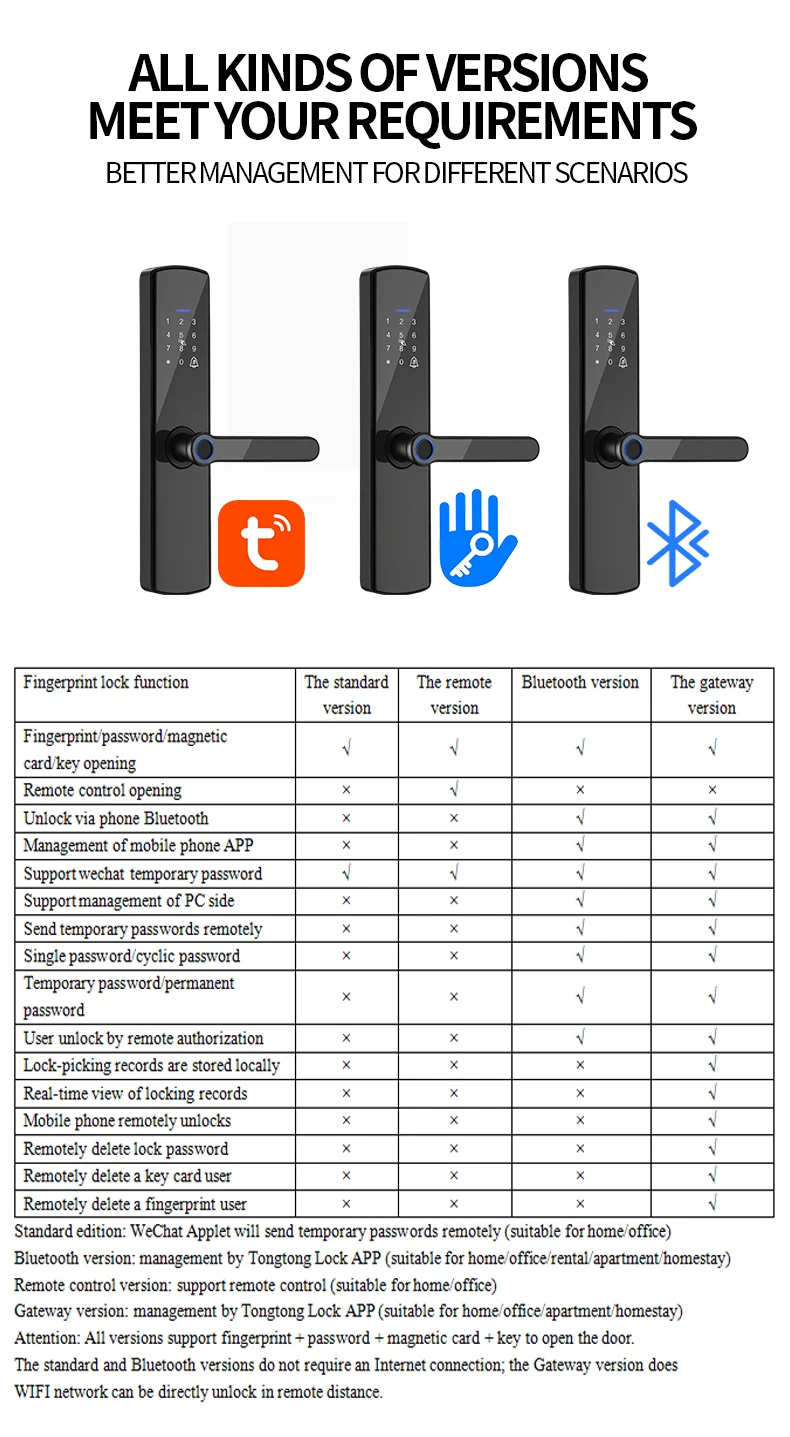 ALL KINDS OF VERSIONS MEET YOUR REQUIREMENTS

BETTER MANAGEMENT FOR DIFFERENT SCENARIOS

1 2 3
4 5 6
7 8 9
* 0

1 2 3
4 5 6
7 8 9
* 0

1 2 3
4 5 6
7 8 9
* 0

| Fingerprint lock function | The standard version | The remote version | Bluetooth version | The gateway version |
|---|---|---|---|---|
| Fingerprint/password/magnetic card/key opening | √ | √ | √ | √ |
| Remote control opening | × | √ | × | × |
| Unlock via phone Bluetooth | × | × | √ | √ |
| Management of mobile phone APP | × | × | √ | √ |
| Support wechat temporary password | √ | √ | √ | √ |
| Support management of PC side | × | × | √ | √ |
| Send temporary passwords remotely | × | × | √ | √ |
| Single password/cyclic password | × | × | √ | √ |
| Temporary password/permanent password | × | × | √ | √ |
| User unlock by remote authorization | × | × | √ | √ |
| Lock-picking records are stored locally | × | × | × | √ |
| Real-time view of locking records | × | × | × | √ |
| Mobile phone remotely unlocks | × | × | × | √ |
| Remotely delete lock password | × | × | × | √ |
| Remotely delete a key card user | × | × | × | √ |
| Remotely delete a fingerprint user | × | × | × | √ |

Standard edition: WeChat Applet will send temporary passwords remotely (suitable for home/office)
Bluetooth version: management by Tongtong Lock APP (suitable for home/office/rental/apartment/homestay)
Remote control version: support remote control (suitable for home/office)
Gateway version: management by Tongtong Lock APP (suitable for home/office/apartment/homestay)
Attention: All versions support fingerprint + password + magnetic card + key to open the door.
The standard and Bluetooth versions do not require an Internet connection; the Gateway version does WIFI network can be directly unlock in remote distance.