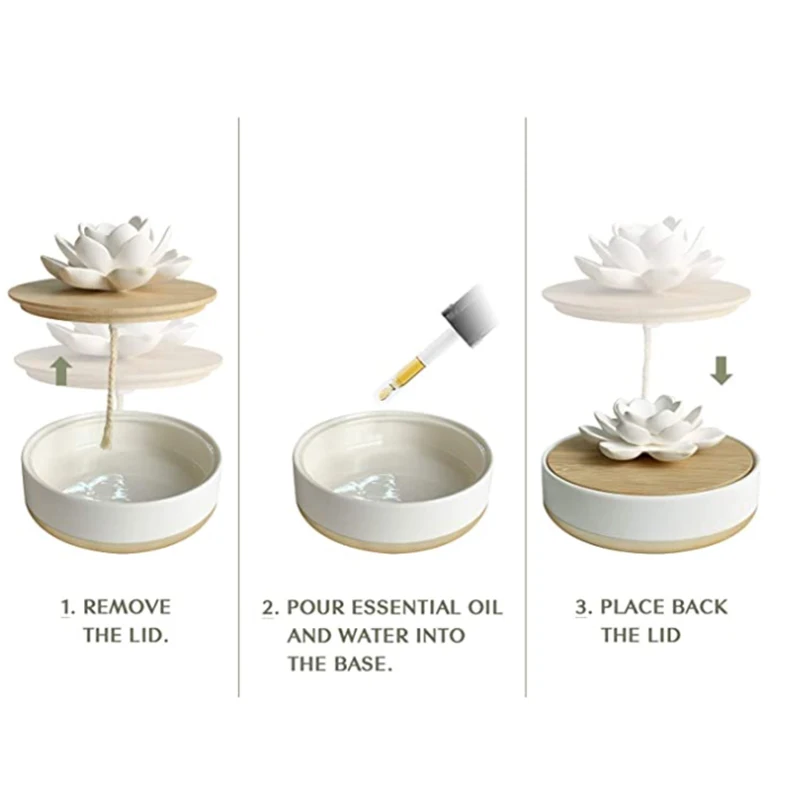 1. REMOVE THE LID.

2. POUR ESSENTIAL OIL AND WATER INTO THE BASE.

3. PLACE BACK THE LID