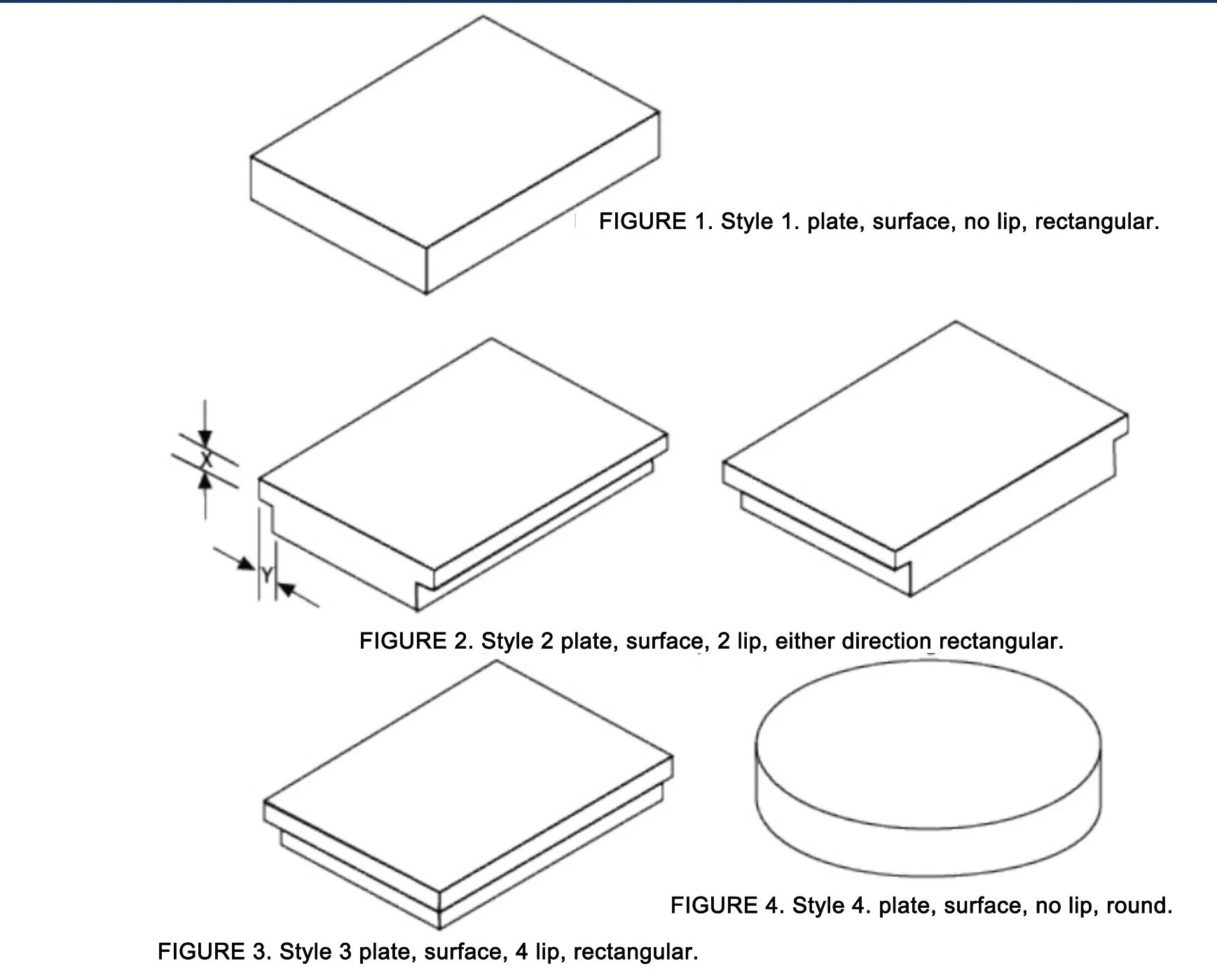 FIGURE 1. Style 1. plate, surface, no lip, rectangular.

X

Y

FIGURE 2. Style 2 plate, surface, 2 lip, either direction rectangular.

FIGURE 4. Style 4. plate, surface, no lip, round.

FIGURE 3. Style 3 plate, surface, 4 lip, rectangular.