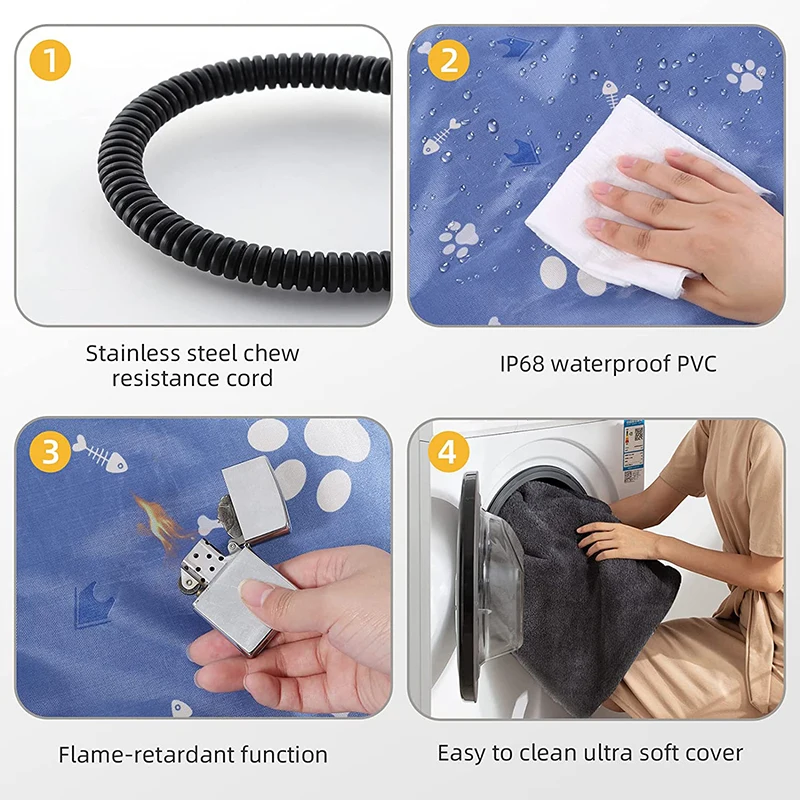 1

Stainless steel chew resistance cord

2

IP68 waterproof PVC

3

Flame-retardant function

4

Easy to clean ultra soft cover