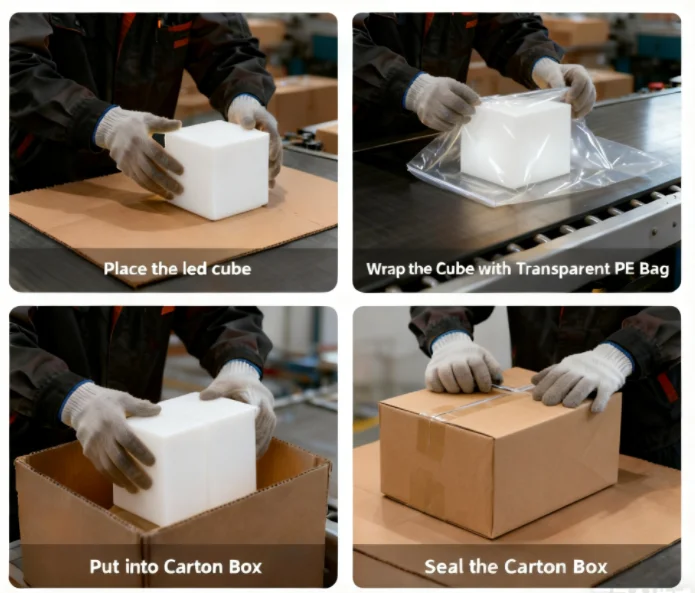 Place the led cube

Wrap the Cube with Transparent PE Bag

Put into Carton Box

Seal the Carton Box