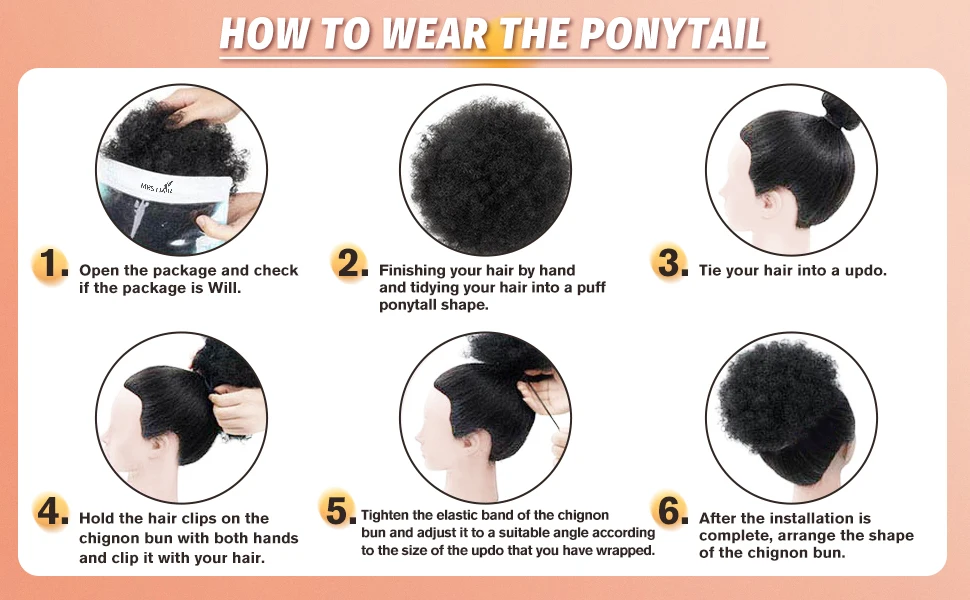 HOW TO WEAR THE PONYTAIL

MRS HAIR

1. Open the package and check if the package is Will.

2. Finishing your hair by hand and tidying your hair into a puff ponytall shape.

3. Tie your hair into a updo.

4. Hold the hair clips on the chignon bun with both hands and clip it with your hair.

5. Tighten the elastic band of the chignon bun and adjust it to a suitable angle according to the size of the updo that you have wrapped.

6. After the installation is complete, arrange the shape of the chignon bun.