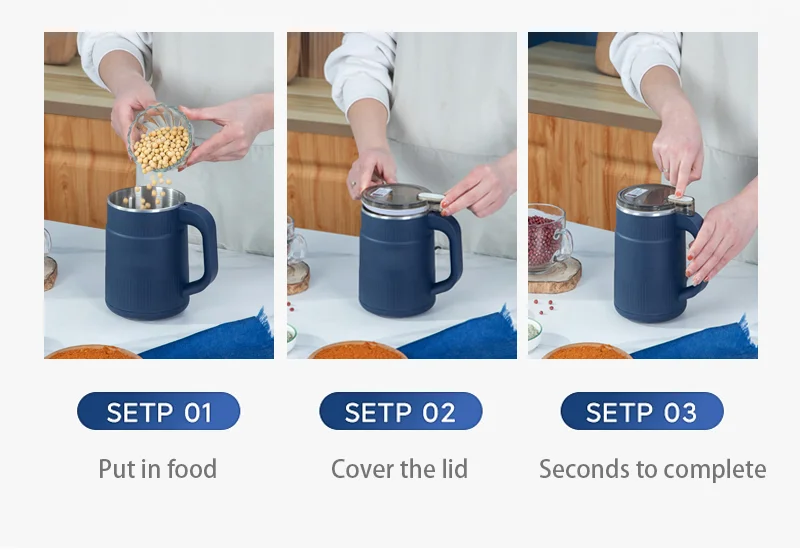 SETP 01

Put in food

SETP 02

Cover the lid

SETP 03

Seconds to complete