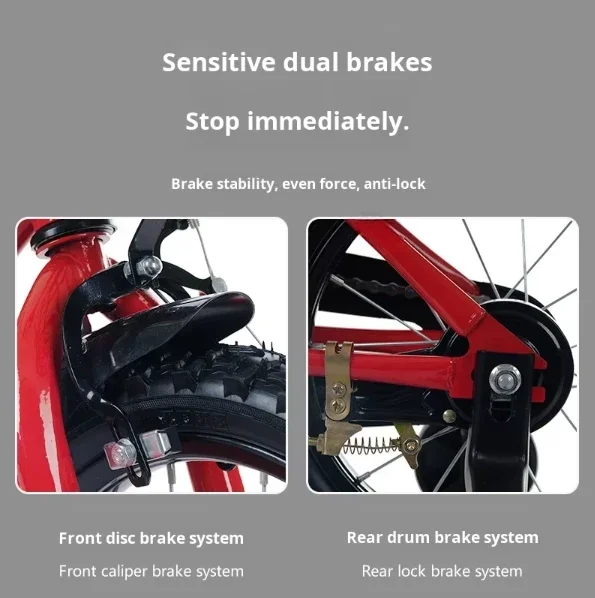 Sensitive dual brakes

Stop immediately.

Brake stability, even force, anti-lock

Front disc brake system

Front caliper brake system

Rear drum brake system

Rear lock brake system