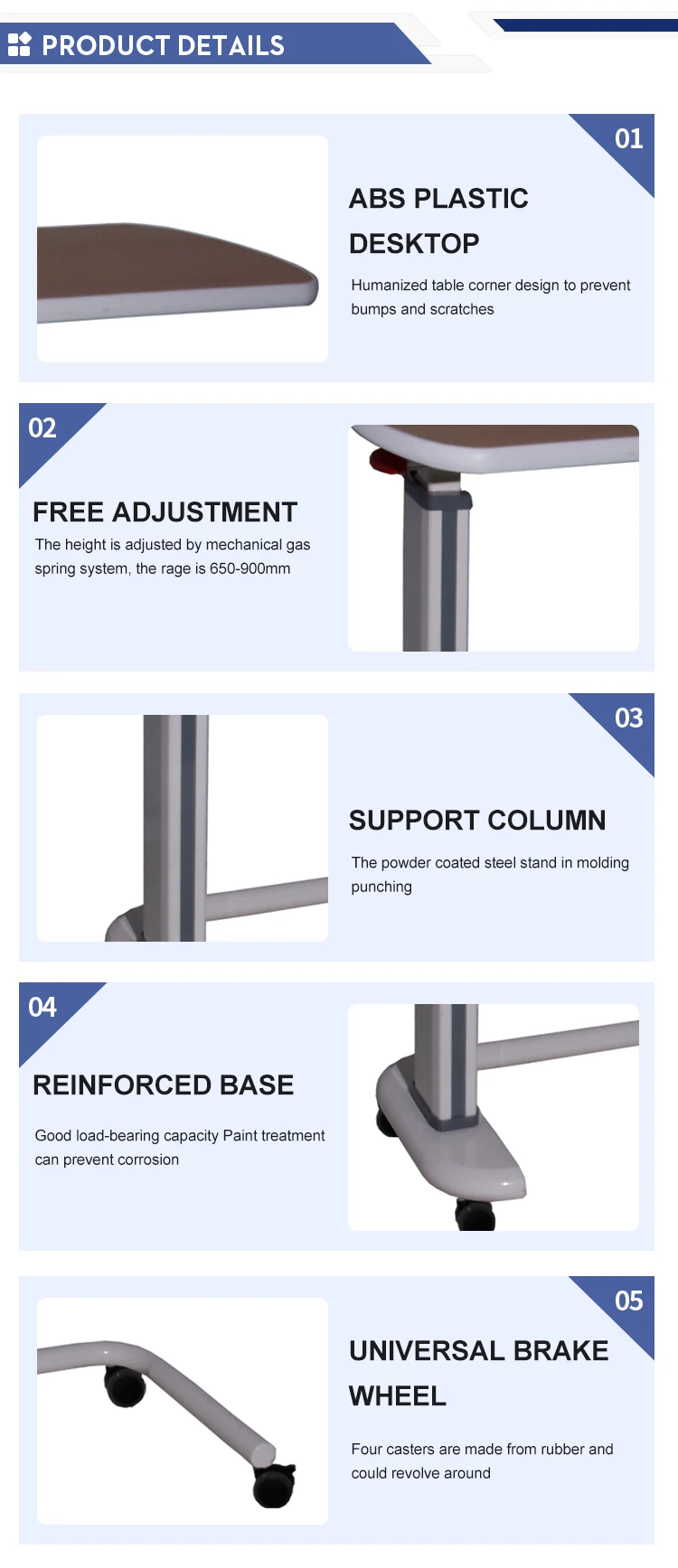 PRODUCT DETAILS

01

ABS PLASTIC DESKTOP

Humanized table corner design to prevent bumps and scratches

02

FREE ADJUSTMENT

The height is adjusted by mechanical gas spring system, the rage is 650-900mm

03

SUPPORT COLUMN

The powder coated steel stand in molding punching

04

REINFORCED BASE

Good load-bearing capacity Paint treatment can prevent corrosion

05

UNIVERSAL BRAKE WHEEL

Four casters are made from rubber and could revolve around