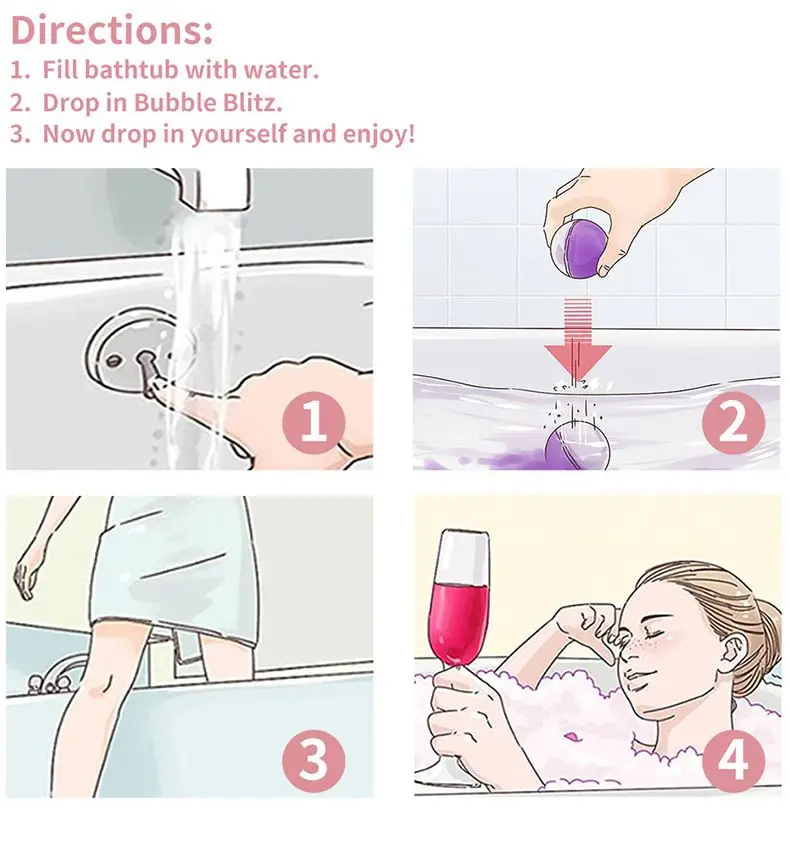 Directions:
1. Fill bathtub with water.
2. Drop in Bubble Blitz.
3. Now drop in yourself and enjoy!

1

2

3

4