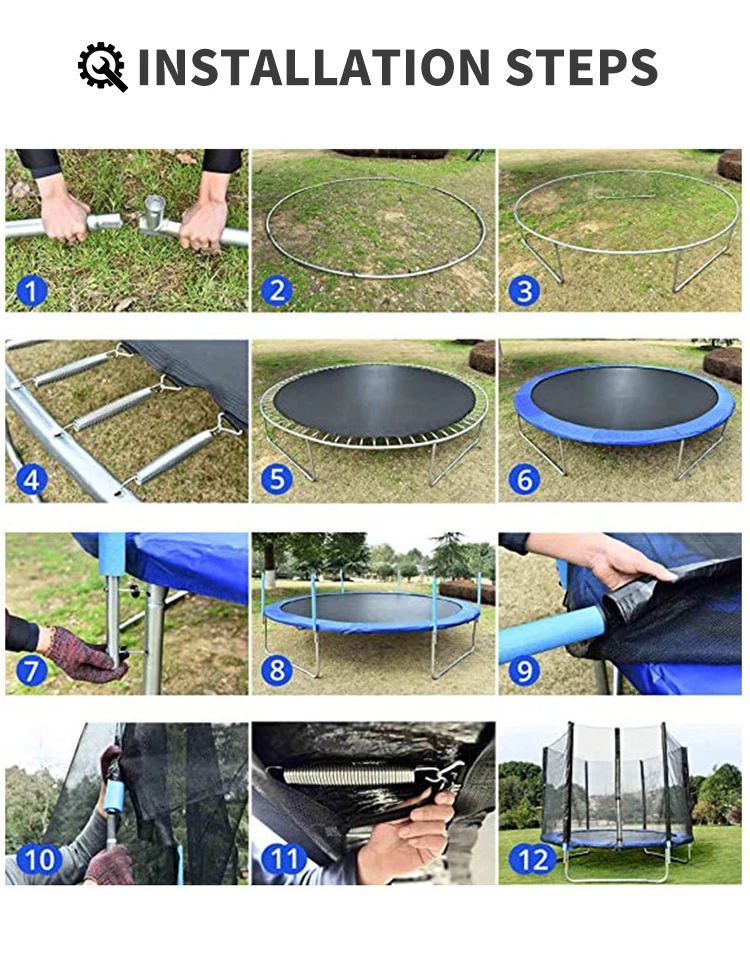 INSTALLATION STEPS

1

2

3

4

5

6

7

8

9

10

11

12