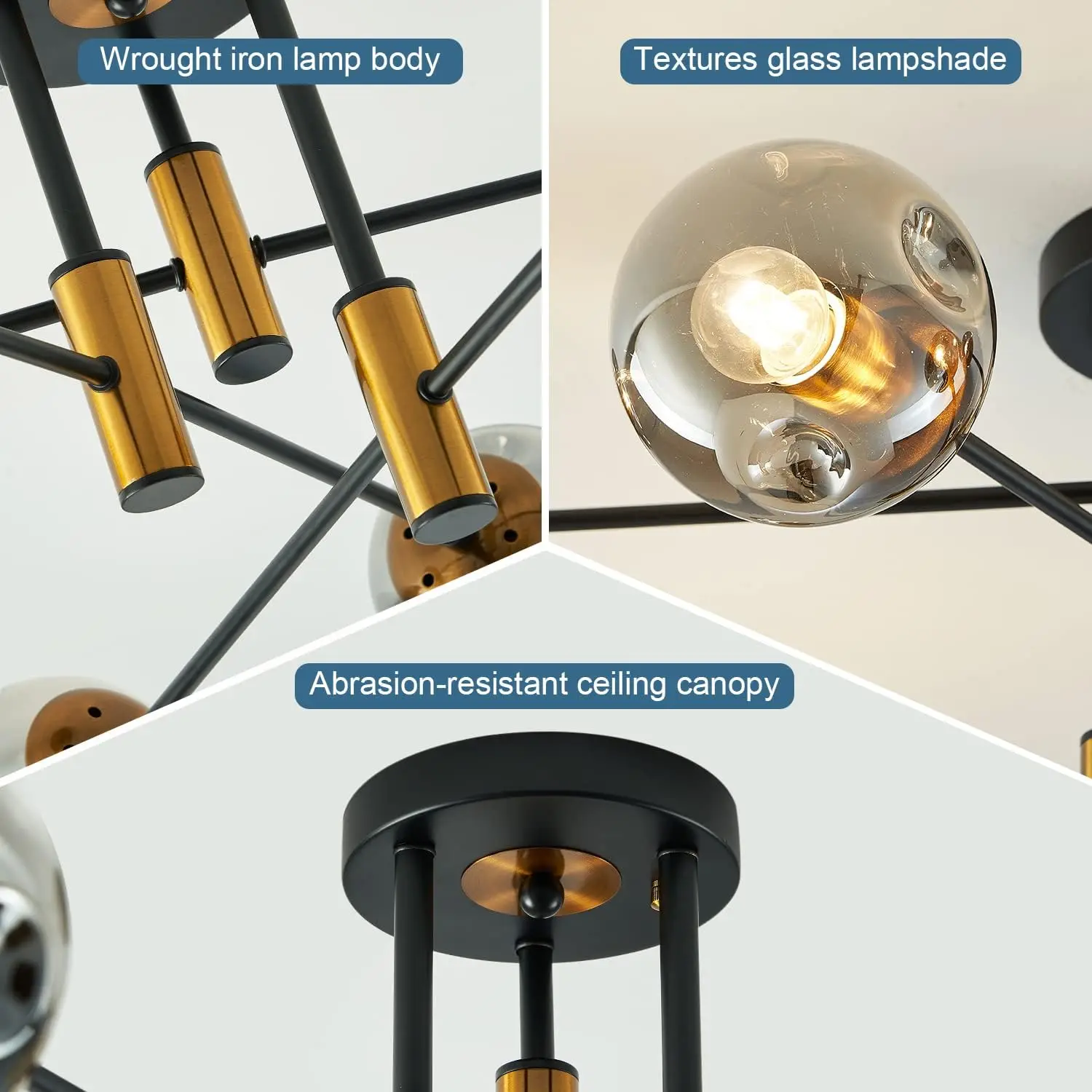 Wrought iron lamp body

Textures glass lampshade

Abrasion-resistant ceiling canopy