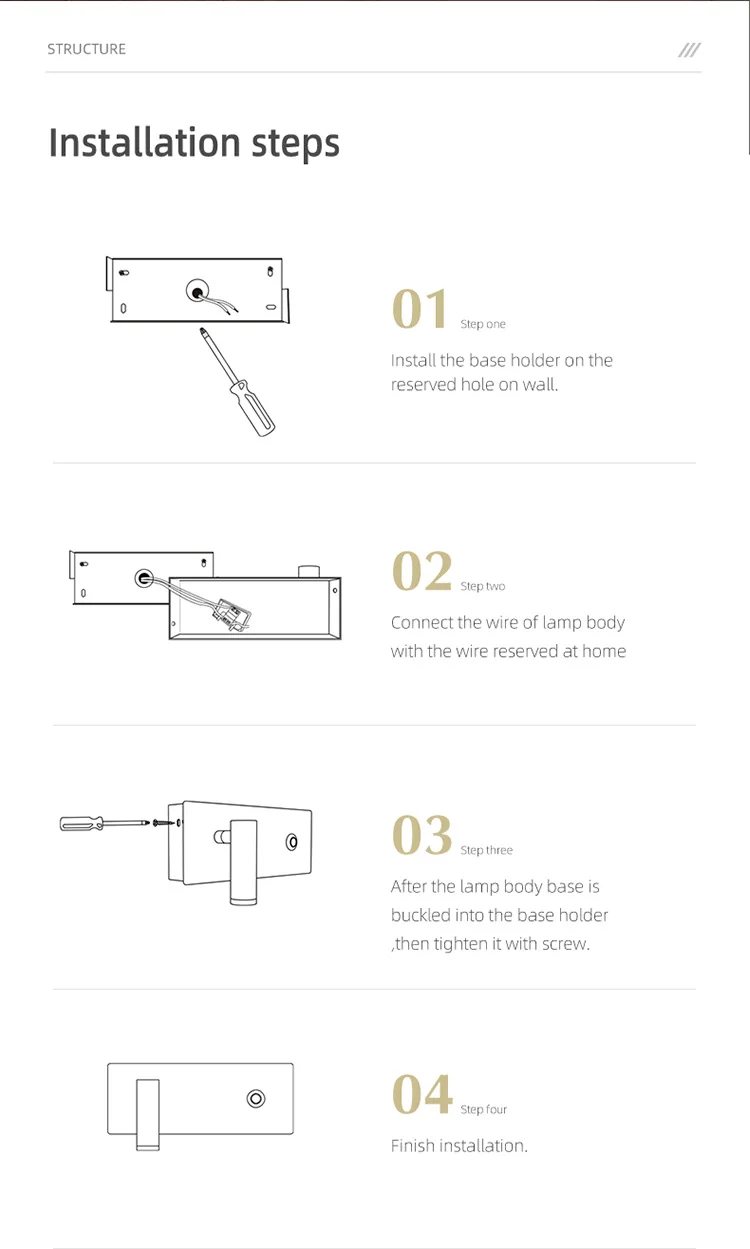 STRUCTURE ///

Installation steps

01 Step one

Install the base holder on the reserved hole on wall.

02 Step two

Connect the wire of lamp body with the wire reserved at home

03 Step three

After the lamp body base is buckled into the base holder ,then tighten it with screw.

04 Step four

Finish installation.