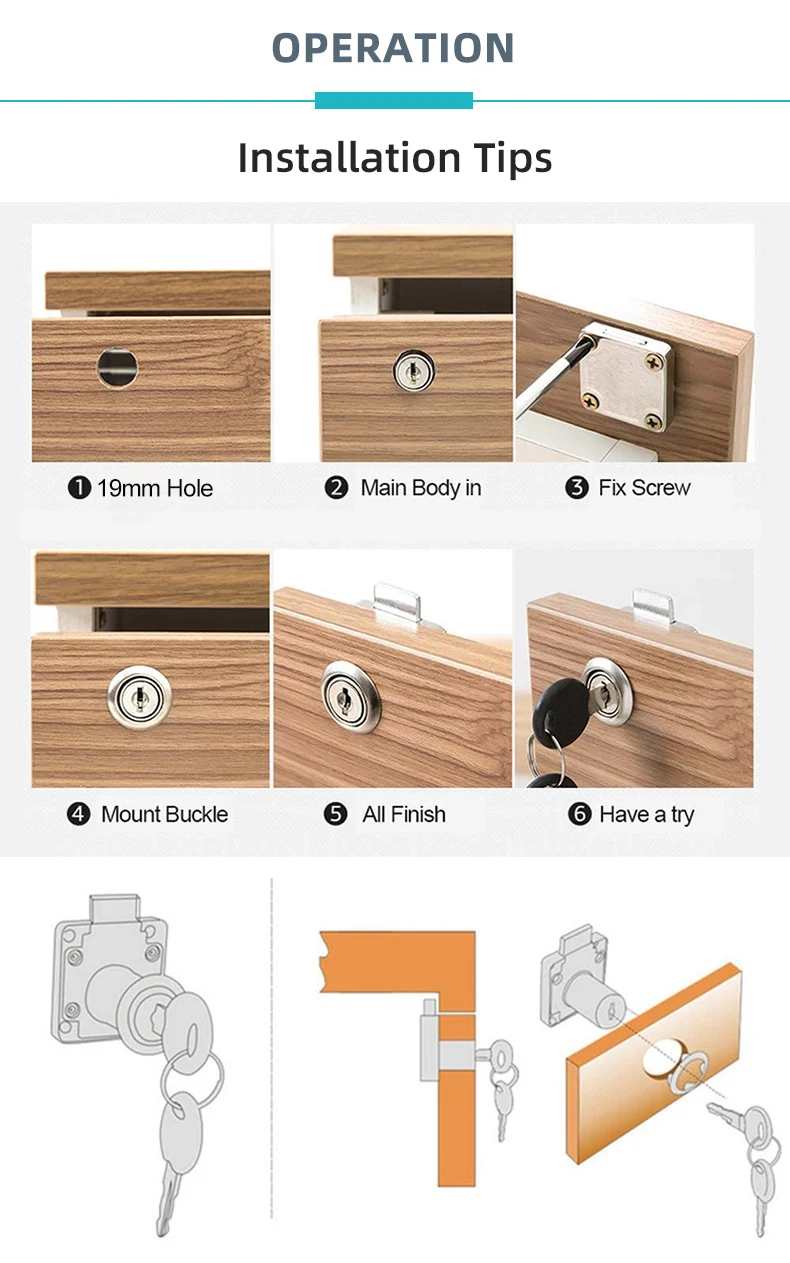 OPERATION

Installation Tips

❶ 19mm Hole

❷ Main Body in

❸ Fix Screw

❹ Mount Buckle

❺ All Finish

❻ Have a try