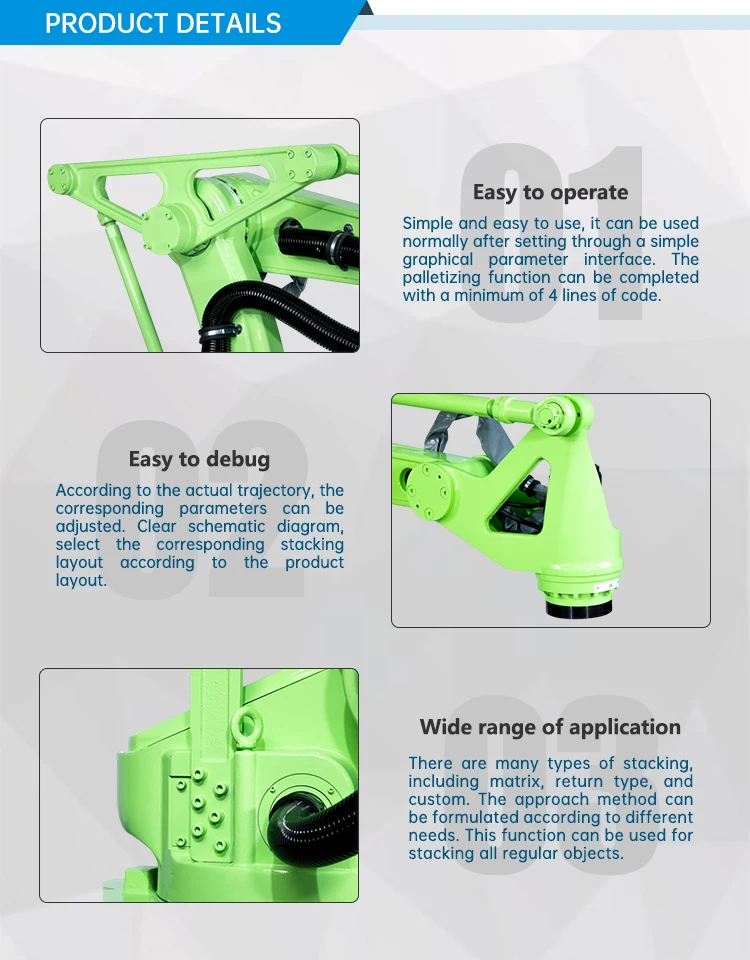 PRODUCT DETAILS

01

Easy to operate

Simple and easy to use, it can be used normally after setting through a simple graphical parameter interface. The palletizing function can be completed with a minimum of 4 lines of code.

02

Easy to debug

According to the actual trajectory, the corresponding parameters can be adjusted. Clear schematic diagram, select the corresponding stacking layout according to the product layout.

03

Wide range of application

There are many types of stacking, including matrix, return type, and custom. The approach method can be formulated according to different needs. This function can be used for stacking all regular objects.