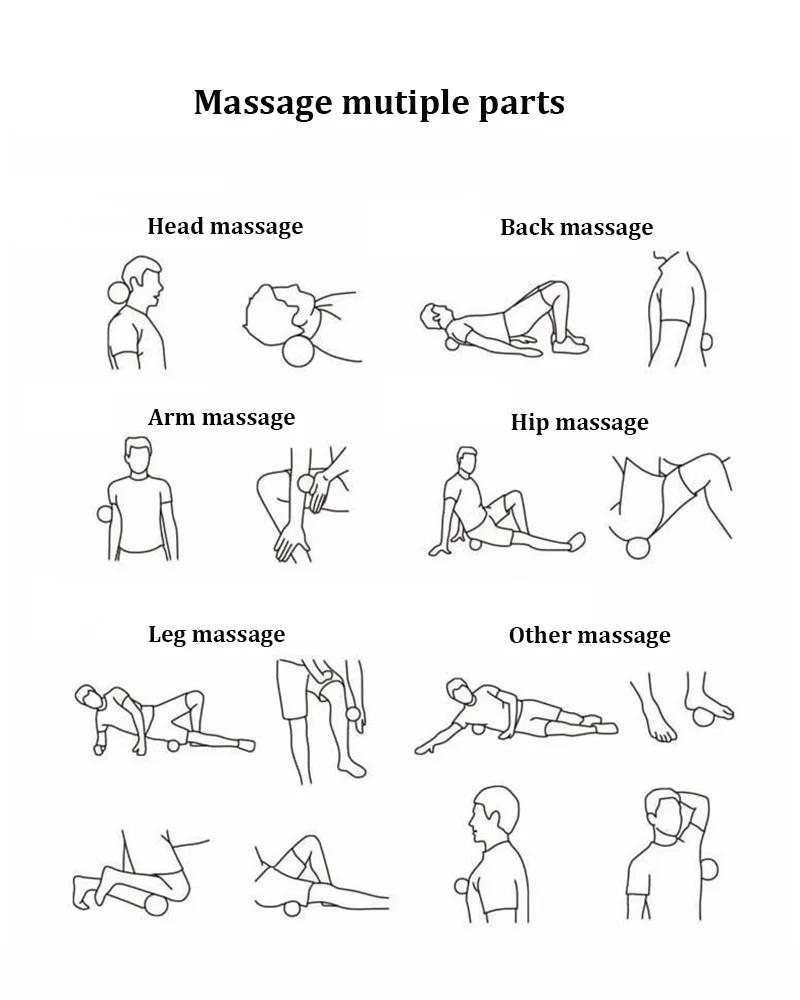 Massage mutiple parts

Head massage

Back massage

Arm massage

Hip massage

Leg massage

Other massage