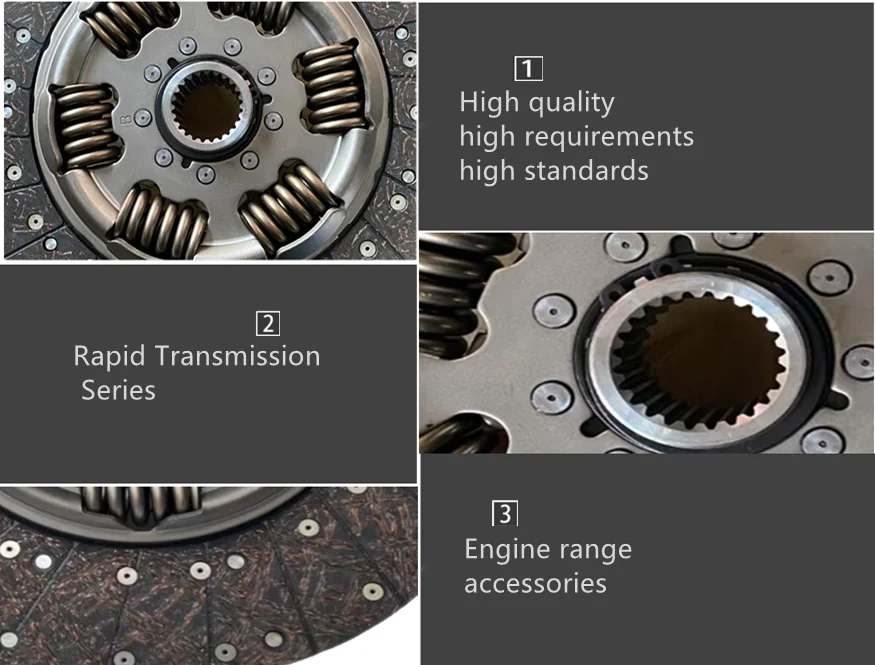 1
High quality
high requirements
high standards

2
Rapid Transmission
Series

3
Engine range
accessories