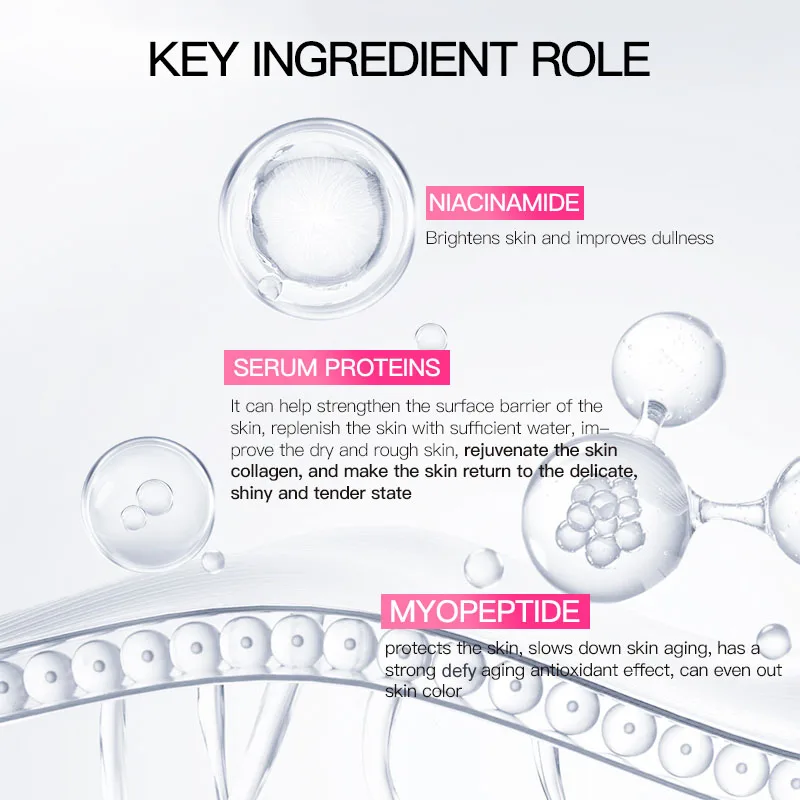 KEY INGREDIENT ROLE

NIACINAMIDE

Brightens skin and improves dullness

SERUM PROTEINS

It can help strengthen the surface barrier of the skin, replenish the skin with sufficient water, improve the dry and rough skin, rejuvenate the skin collagen, and make the skin return to the delicate, shiny and tender state

MYOPEPTIDE

protects the skin, slows down skin aging, has a strong defy aging antioxidant effect, can even out skin color