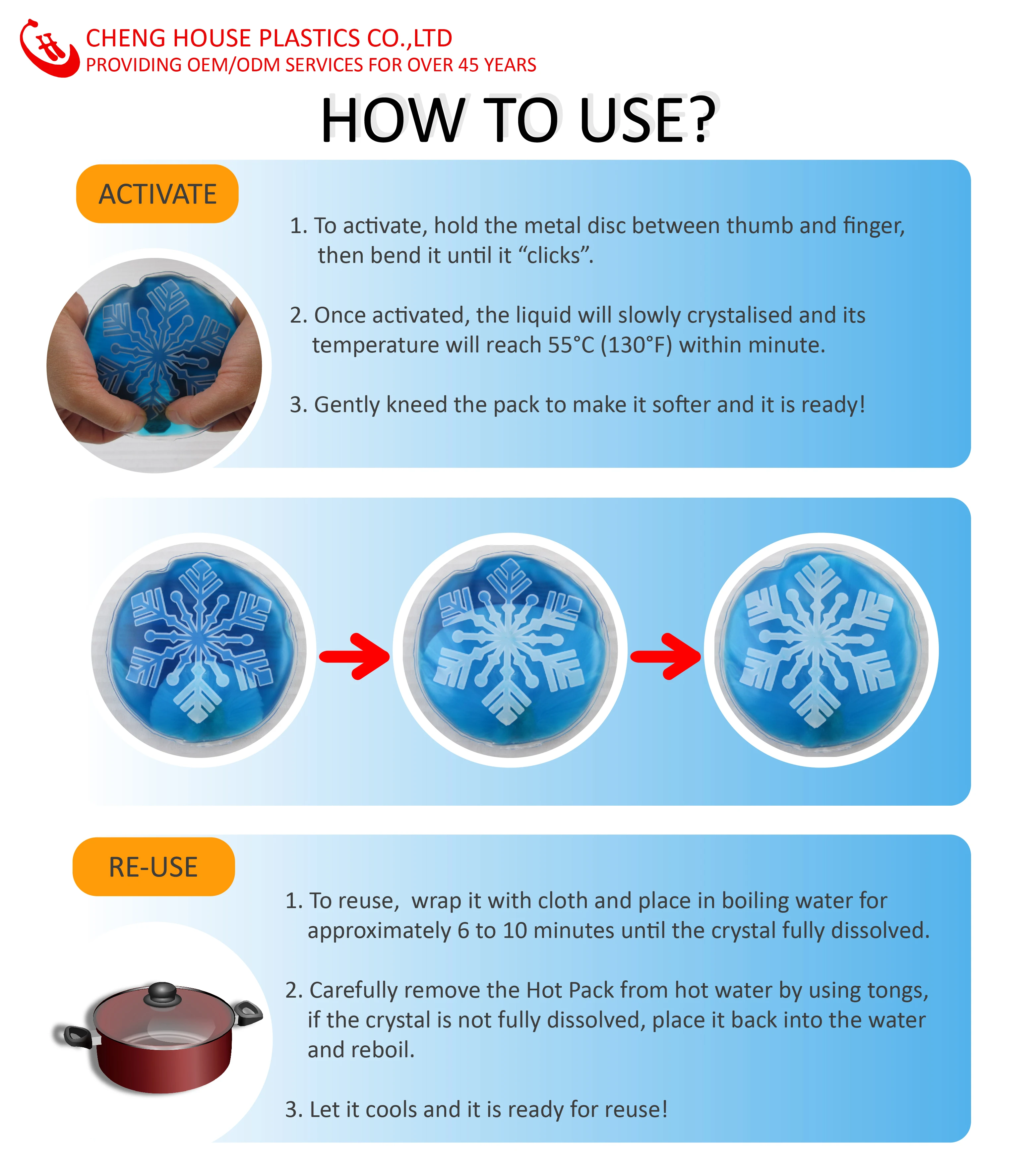 CHENG HOUSE PLASTICS CO.,LTD
PROVIDING OEM/ODM SERVICES FOR OVER 45 YEARS

HOW TO USE?

ACTIVATE

1. To activate, hold the metal disc between thumb and finger, then bend it until it “clicks”.

2. Once activated, the liquid will slowly crystalised and its temperature will reach 55°C (130°F) within minute.

3. Gently kneed the pack to make it softer and it is ready!

RE-USE

1. To reuse, wrap it with cloth and place in boiling water for approximately 6 to 10 minutes until the crystal fully dissolved.

2. Carefully remove the Hot Pack from hot water by using tongs, if the crystal is not fully dissolved, place it back into the water and reboil.

3. Let it cools and it is ready for reuse!