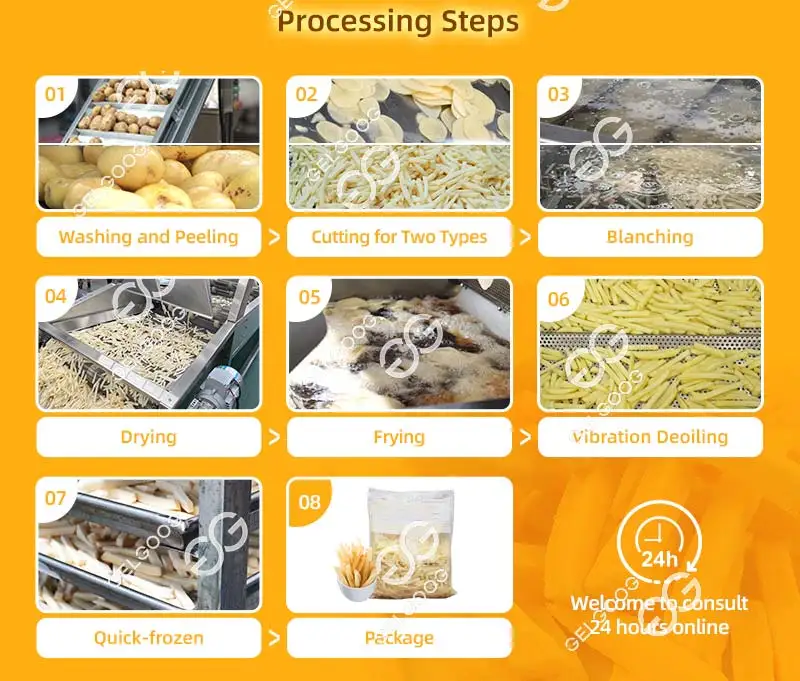 Processing Steps

01

Washing and Peeling

>

02

Cutting for Two Types

>

03

Blanching

04

Drying

>

05

Frying

>

06

Vibration Deoiling

07

Quick-frozen

>

08

Package

24h

Welcome to consult 24 hours online

GELGOOG