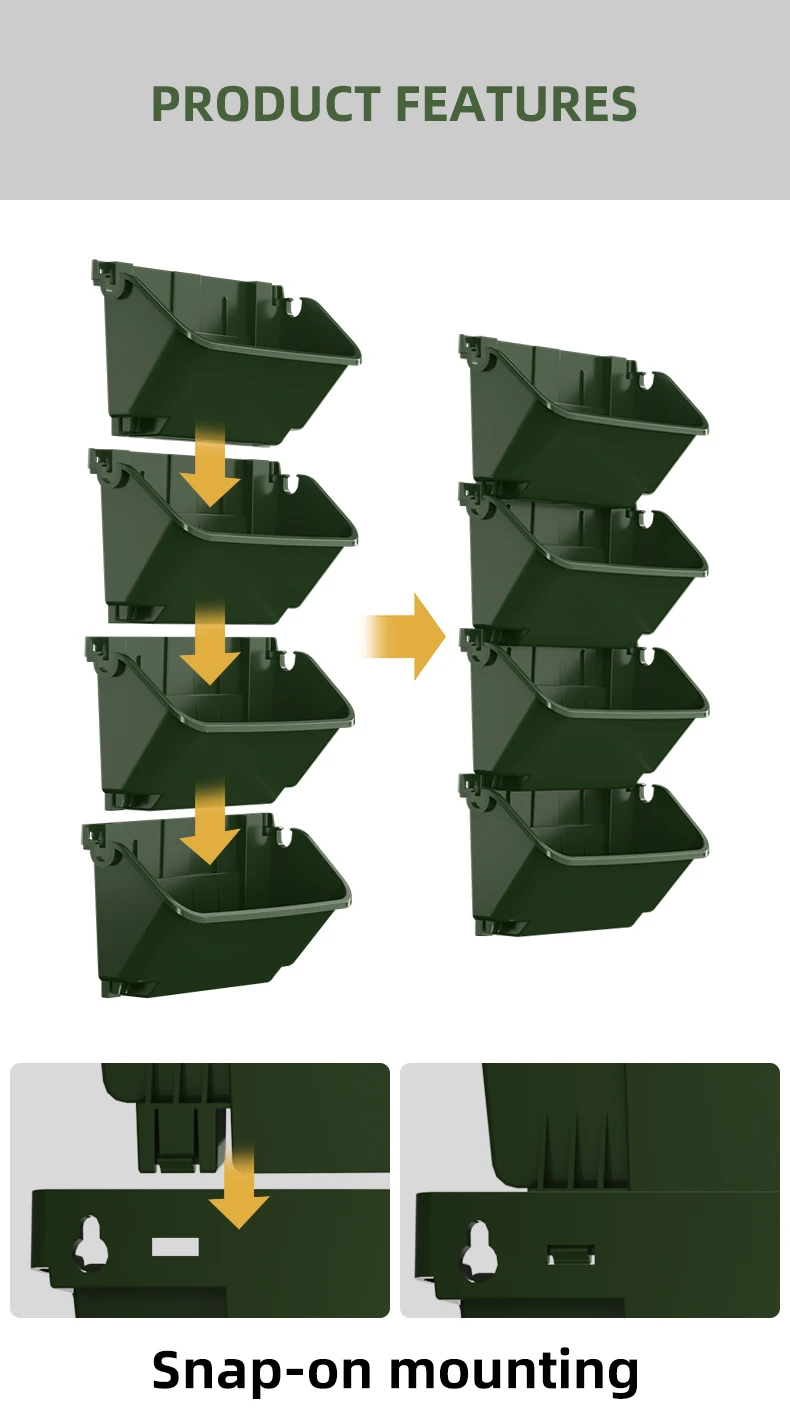 PRODUCT FEATURES

Snap-on mounting