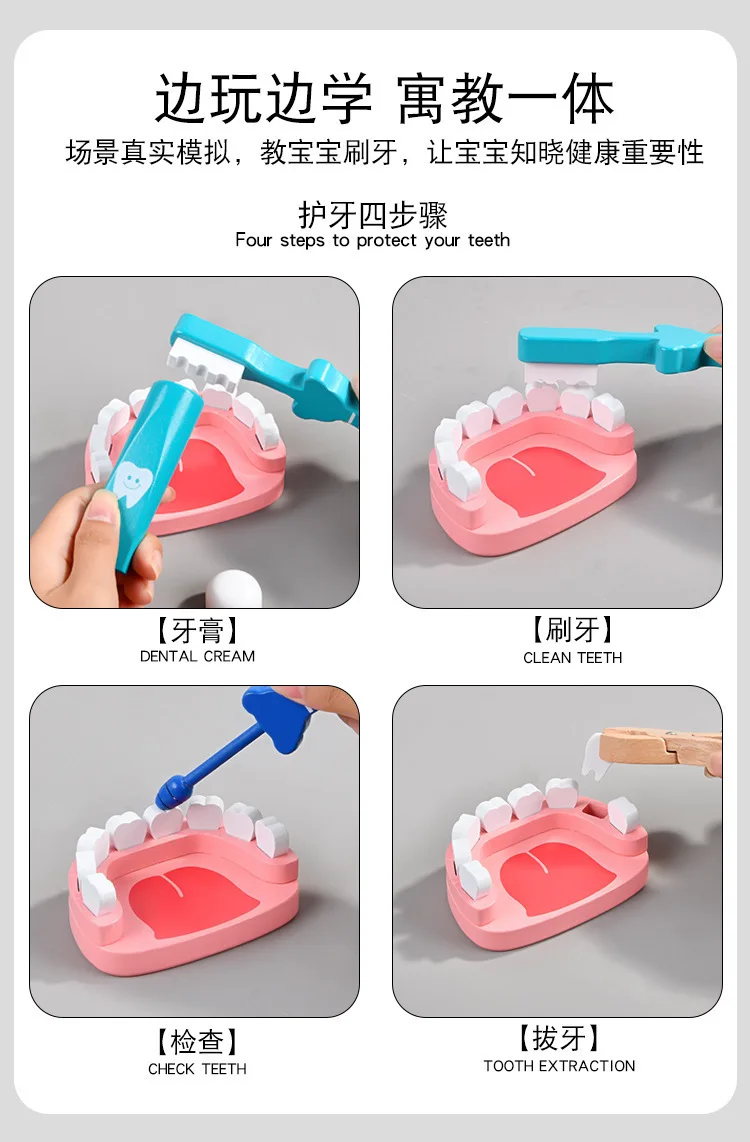 边玩边学 寓教一体

场景真实模拟，教宝宝刷牙，让宝宝知晓健康重要性

护牙四步骤

Four steps to protect your teeth

【牙膏】

DENTAL CREAM

【刷牙】

CLEAN TEETH

【检查】

CHECK TEETH

【拔牙】

TOOTH EXTRACTION