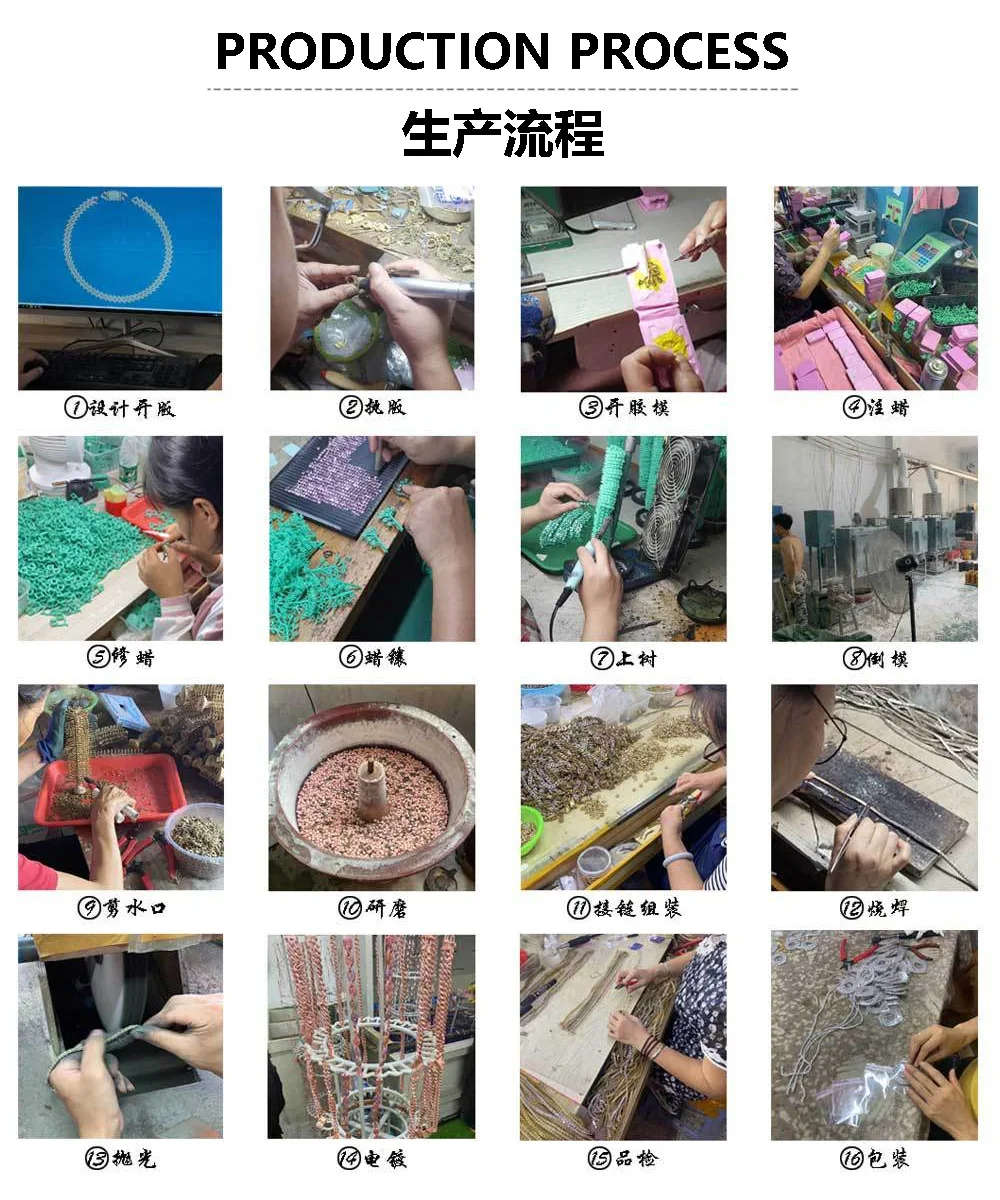 PRODUCTION PROCESS

生产流程

①设计开版

②执版

③开胶模

④注蜡

⑤修蜡

⑥蜡镶

⑦上树

⑧倒模

⑨剪水口

⑩研磨

⑪接链组装

⑫烧焊

⑬抛光

⑭电镀

⑮品检

⑯包装