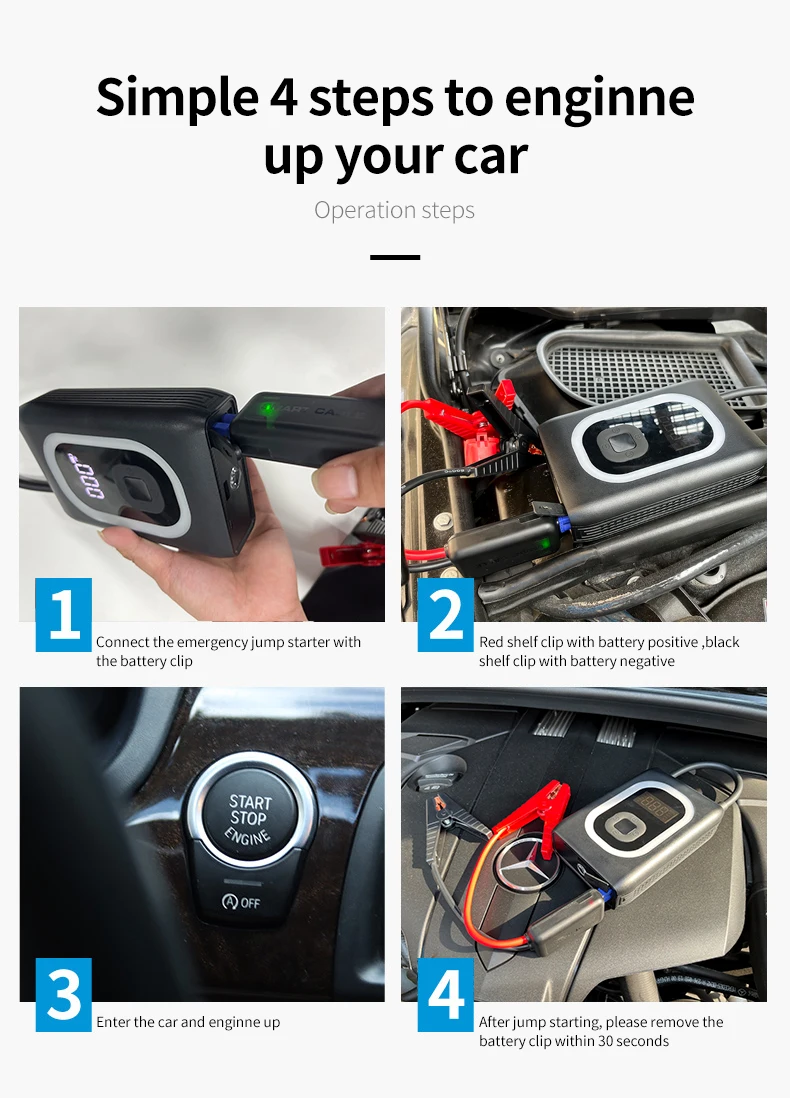 Simple 4 steps to enginne up your car

Operation steps

000

1

Connect the emergency jump starter with the battery clip

2

Red shelf clip with battery positive ,black shelf clip with battery negative

START STOP ENGINE

A OFF

3

Enter the car and enginne up

4

After jump starting, please remove the battery clip within 30 seconds