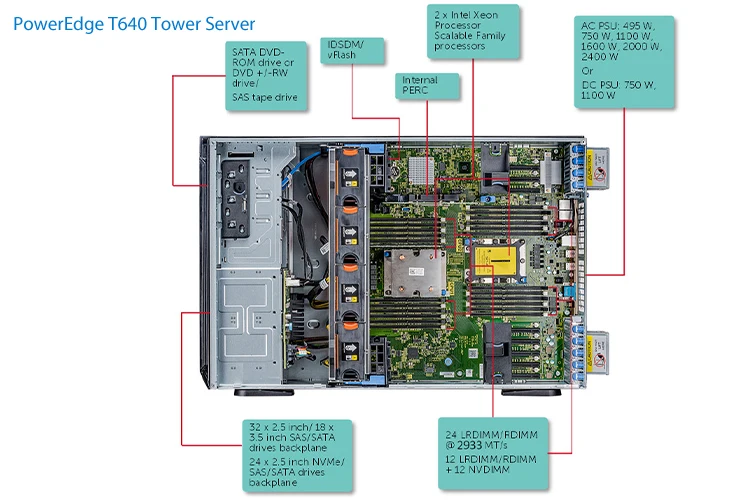 PowerEdge T640 Tower Server

SATA DVD-ROM drive or DVD +/-RW drive/
SAS tape drive

IDSDM/ vFlash

Internal PERC

2 x Intel Xeon Processor Scalable Family processors

AC PSU: 495 W, 750 W, 1100 W, 1600 W, 2000 W, 2400 W
Or
DC PSU: 750 W, 1100 W

32 x 2.5 inch/ 18 x 3.5 inch SAS/SATA drives backplane
24 x 2.5 inch NVMe/ SAS/SATA drives backplane

24 LRDIMM/RDIMM @ 2933 MT/s
12 LRDIMM/RDIMM + 12 NVDIMM