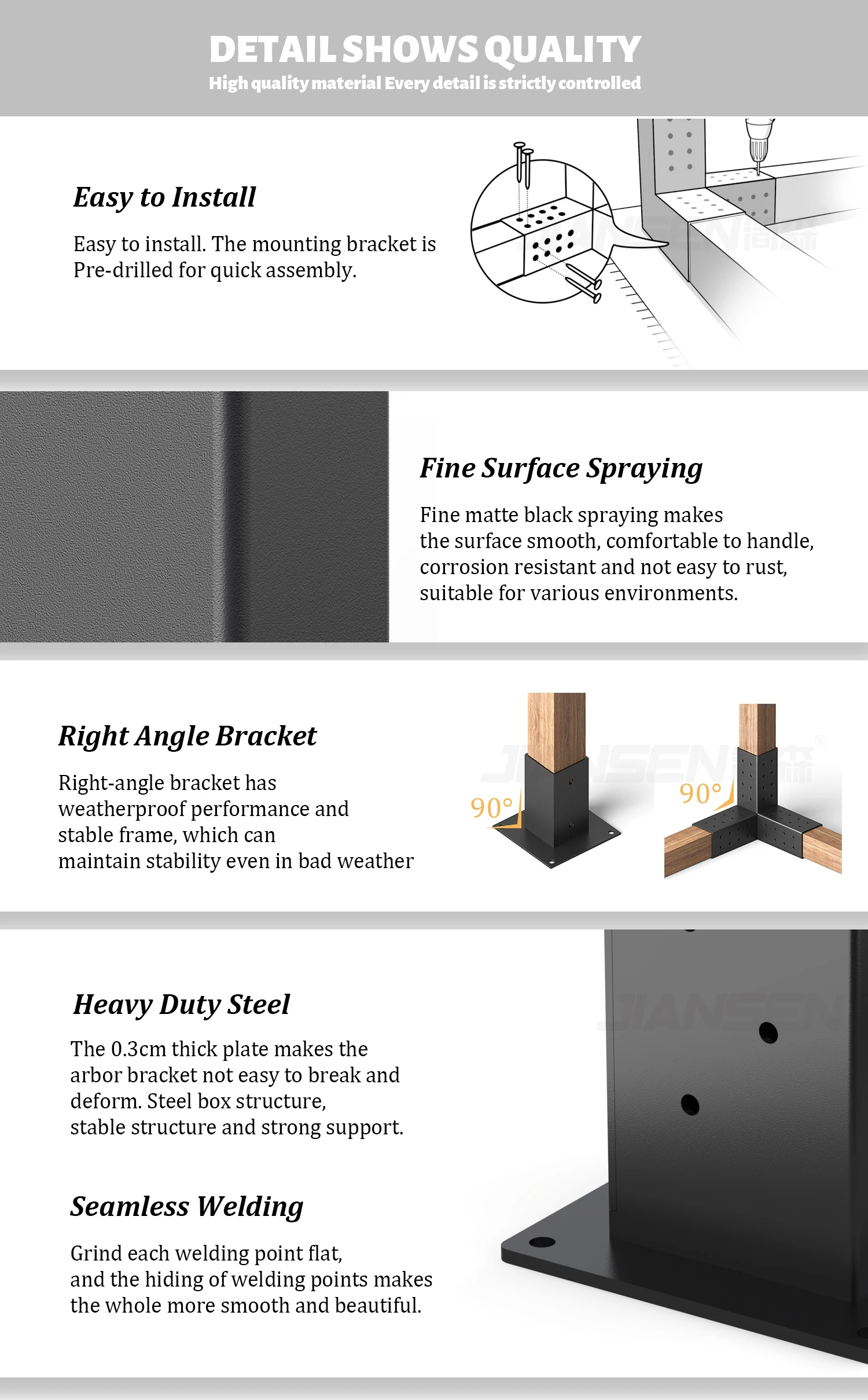 DETAIL SHOWS QUALITY
High quality material Every detail is strictly controlled

Easy to Install

Easy to install. The mounting bracket is Pre-drilled for quick assembly.

JIANSEN

Fine Surface Spraying

Fine matte black spraying makes the surface smooth, comfortable to handle, corrosion resistant and not easy to rust, suitable for various environments.

Right Angle Bracket

Right-angle bracket has weatherproof performance and stable frame, which can maintain stability even in bad weather

JIANSEN

90°

90°

Heavy Duty Steel

The 0.3cm thick plate makes the arbor bracket not easy to break and deform. Steel box structure, stable structure and strong support.

JIANSEN

Seamless Welding

Grind each welding point flat, and the hiding of welding points makes the whole more smooth and beautiful.