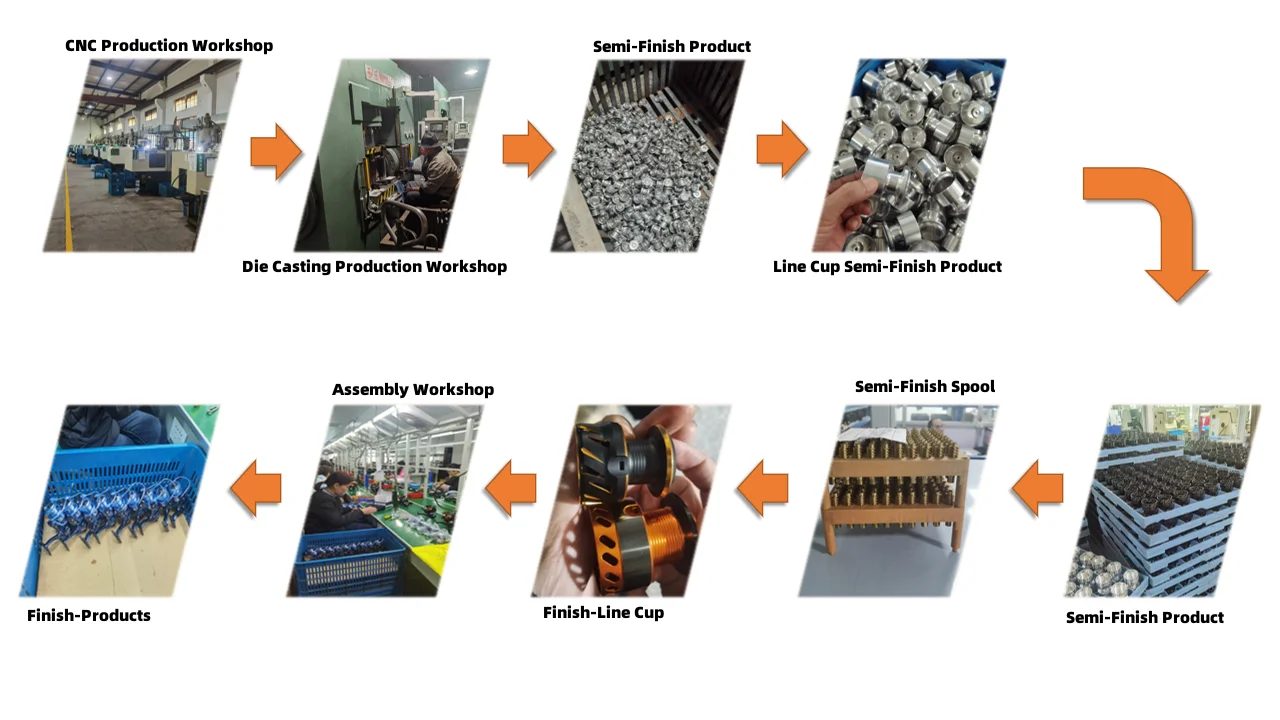 CNC Production Workshop

Die Casting Production Workshop

Semi-Finish Product

Line Cup Semi-Finish Product

Semi-Finish Product

Semi-Finish Spool

Finish-Line Cup

Assembly Workshop

Finish-Products