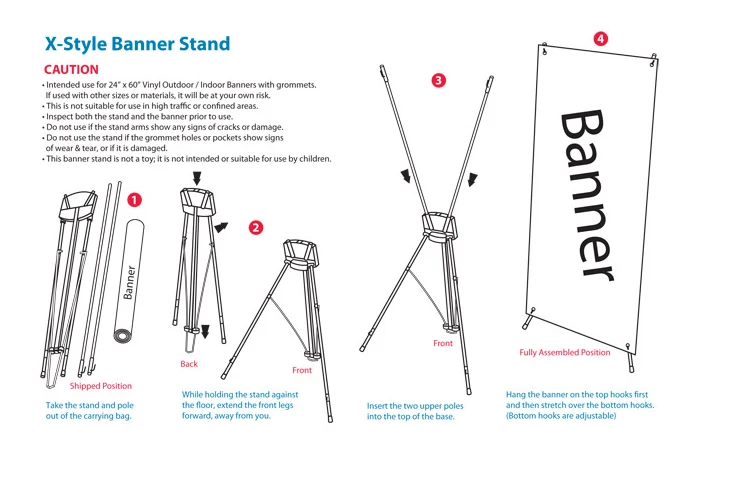 X-Style Banner Stand

CAUTION

• Intended use for 24" x 60" Vinyl Outdoor / Indoor Banners with grommets. If used with other sizes or materials, it will be at your own risk.
• This is not suitable for use in high traffic or confined areas.
• Inspect both the stand and the banner prior to use.
• Do not use if the stand arms show any signs of cracks or damage.
• Do not use the stand if the grommet holes or pockets show signs of wear & tear, or if it is damaged.
• This banner stand is not a toy; it is not intended or suitable for use by children.

1

Banner

Shipped Position

Take the stand and pole out of the carrying bag.

2

Back

Front

While holding the stand against the floor, extend the front legs forward, away from you.

3

Front

Insert the two upper poles into the top of the base.

4

Banner

Fully Assembled Position

Hang the banner on the top hooks first and then stretch over the bottom hooks. (Bottom hooks are adjustable)