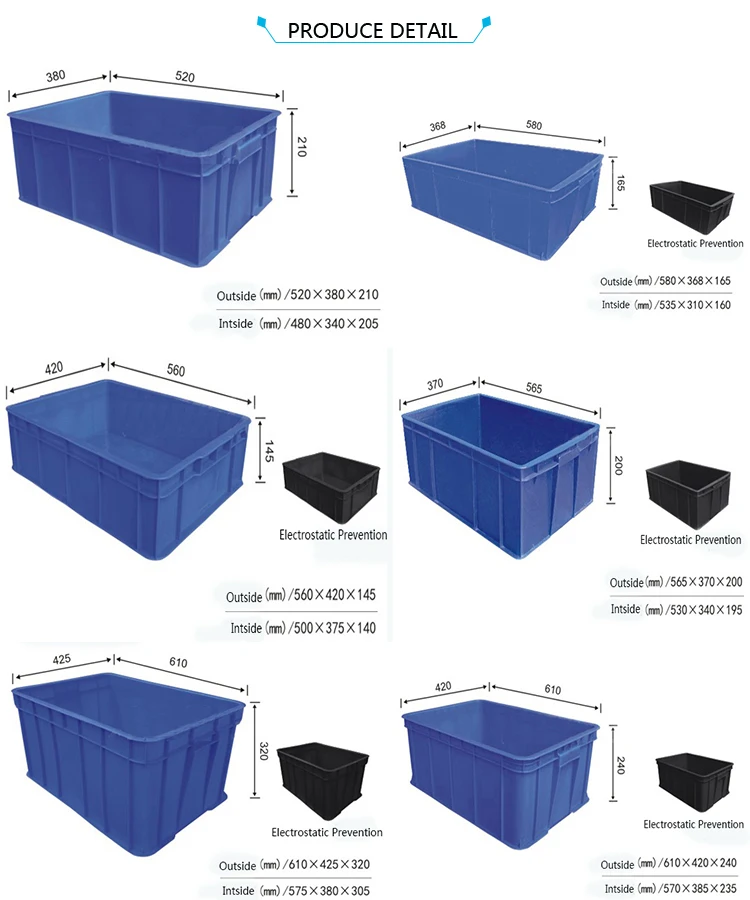 PRODUCE DETAIL

380
520
210

Outside (mm) /520×380×210
Intside (mm) /480×340×205

368
580
165

Electrostatic Prevention

Outside (mm) /580×368×165
Intside (mm) /535×310×160

420
560
145

Electrostatic Prevention

Outside (mm) /560×420×145
Intside (mm) /500×375×140

370
565
200

Electrostatic Prevention

Outside (mm) /565×370×200
Intside (mm) /530×340×195

425
610
320

Electrostatic Prevention

Outside (mm) /610×425×320
Intside (mm) /575×380×305

420
610
240

Electrostatic Prevention

Outside (mm) /610×420×240
Intside (mm) /570×385×235