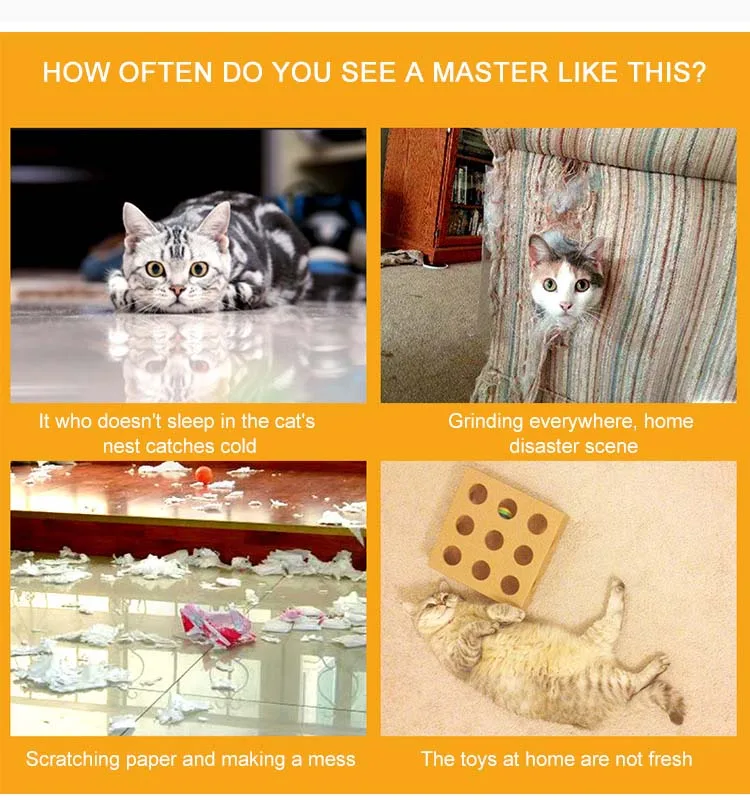 HOW OFTEN DO YOU SEE A MASTER LIKE THIS?

It who doesn't sleep in the cat's nest catches cold

Grinding everywhere, home disaster scene

Scratching paper and making a mess

The toys at home are not fresh