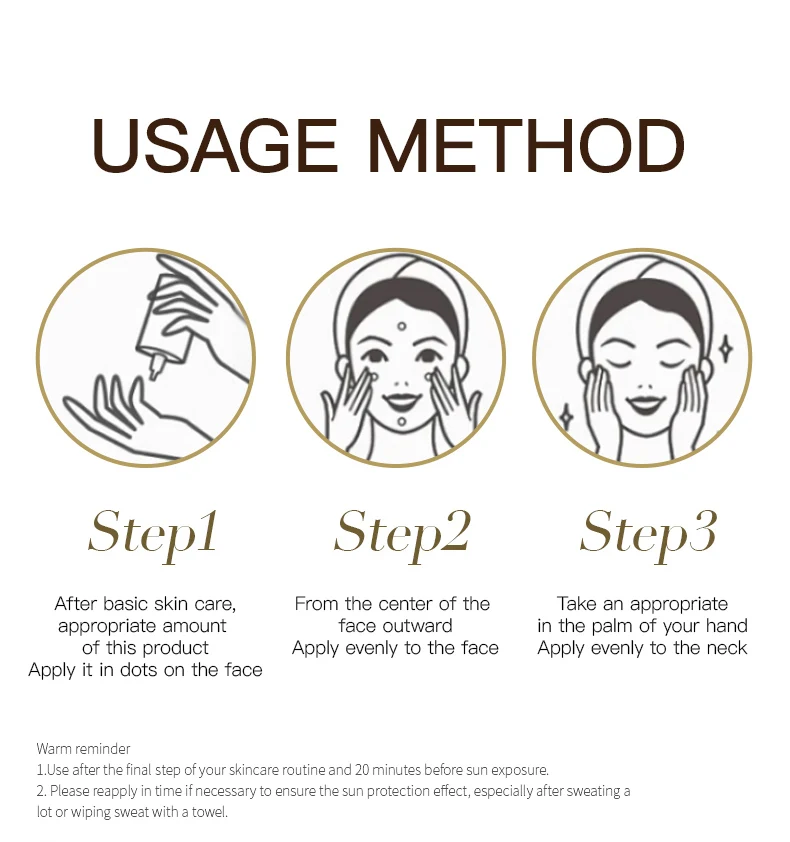 USAGE METHOD

Step1

After basic skin care, appropriate amount of this product Apply it in dots on the face

Step2

From the center of the face outward Apply evenly to the face

Step3

Take an appropriate in the palm of your hand Apply evenly to the neck

Warm reminder
1.Use after the final step of your skincare routine and 20 minutes before sun exposure.
2. Please reapply in time if necessary to ensure the sun protection effect, especially after sweating a lot or wiping sweat with a towel.