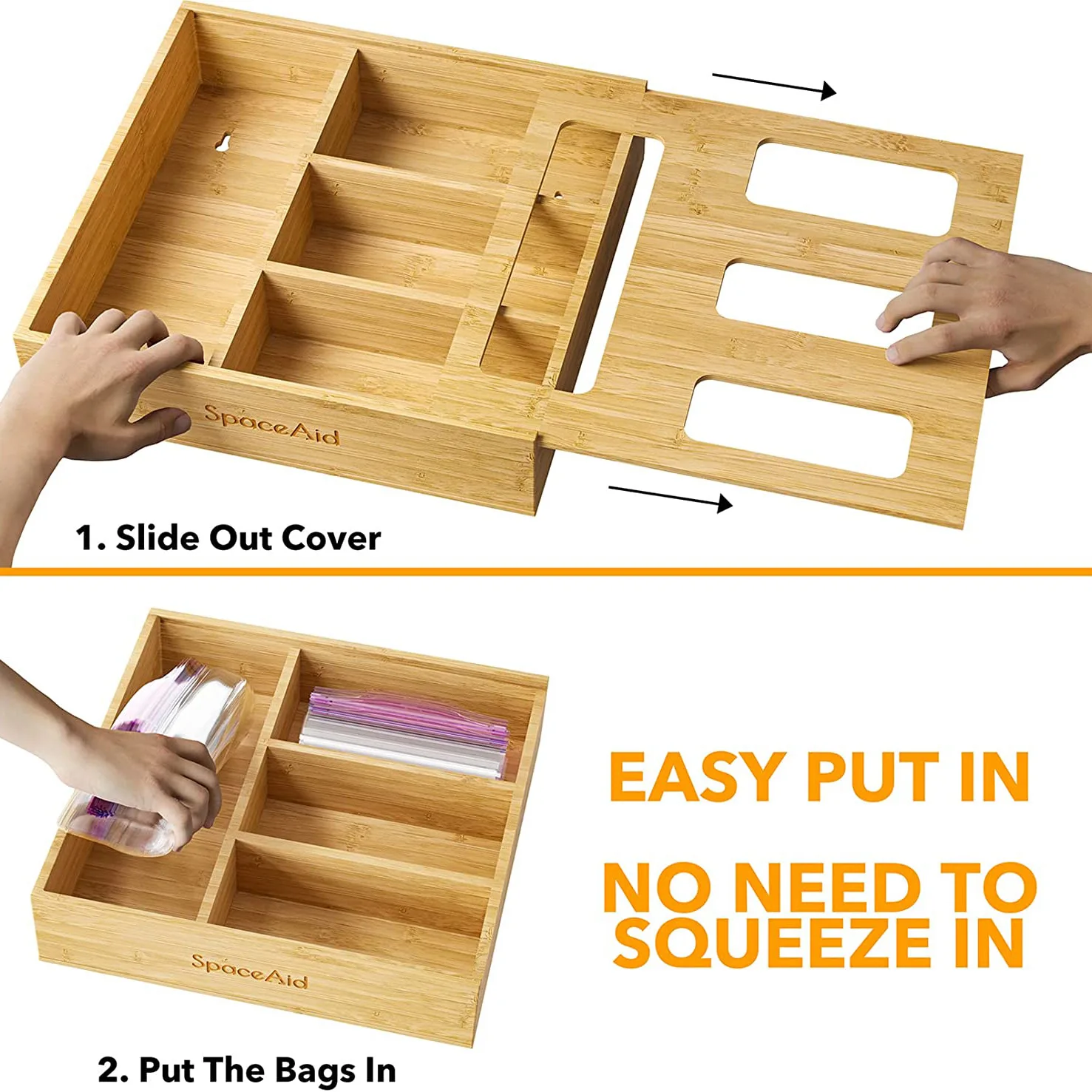 SpaceAid

1. Slide Out Cover

SpaceAid

EASY PUT IN

NO NEED TO SQUEEZE IN

2. Put The Bags In